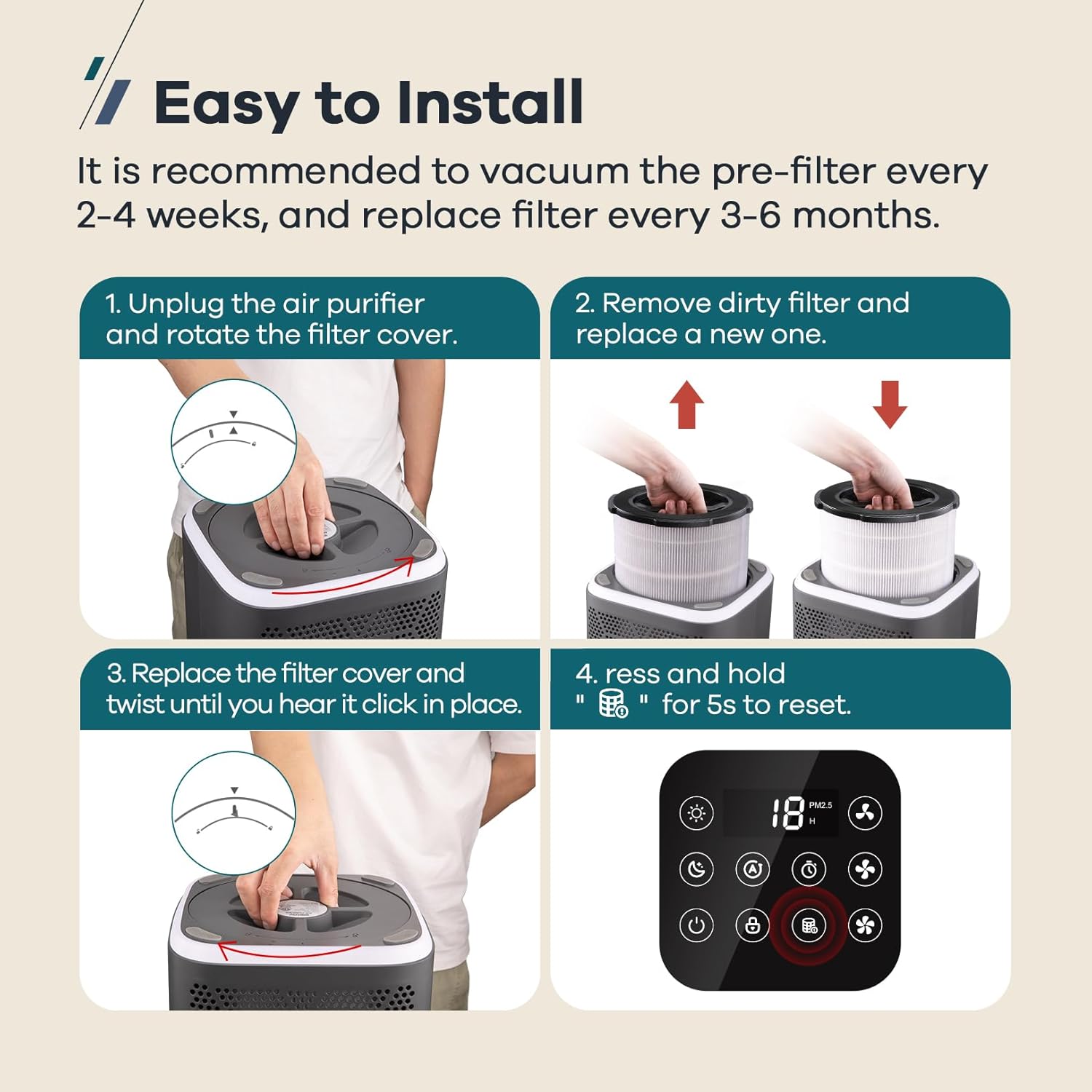 Easy to Install

It is recommended to vacuum the pre-filter every 2-4 weeks, and replace filter every 3-6 months.

1. Unplug the air purifier and rotate the filter cover.

2. Remove dirty filter and replace a new one.

3. Replace the filter cover and twist until you hear it click in place.

4. ress and hold " " for 5s to reset.

18 PM2.5 H