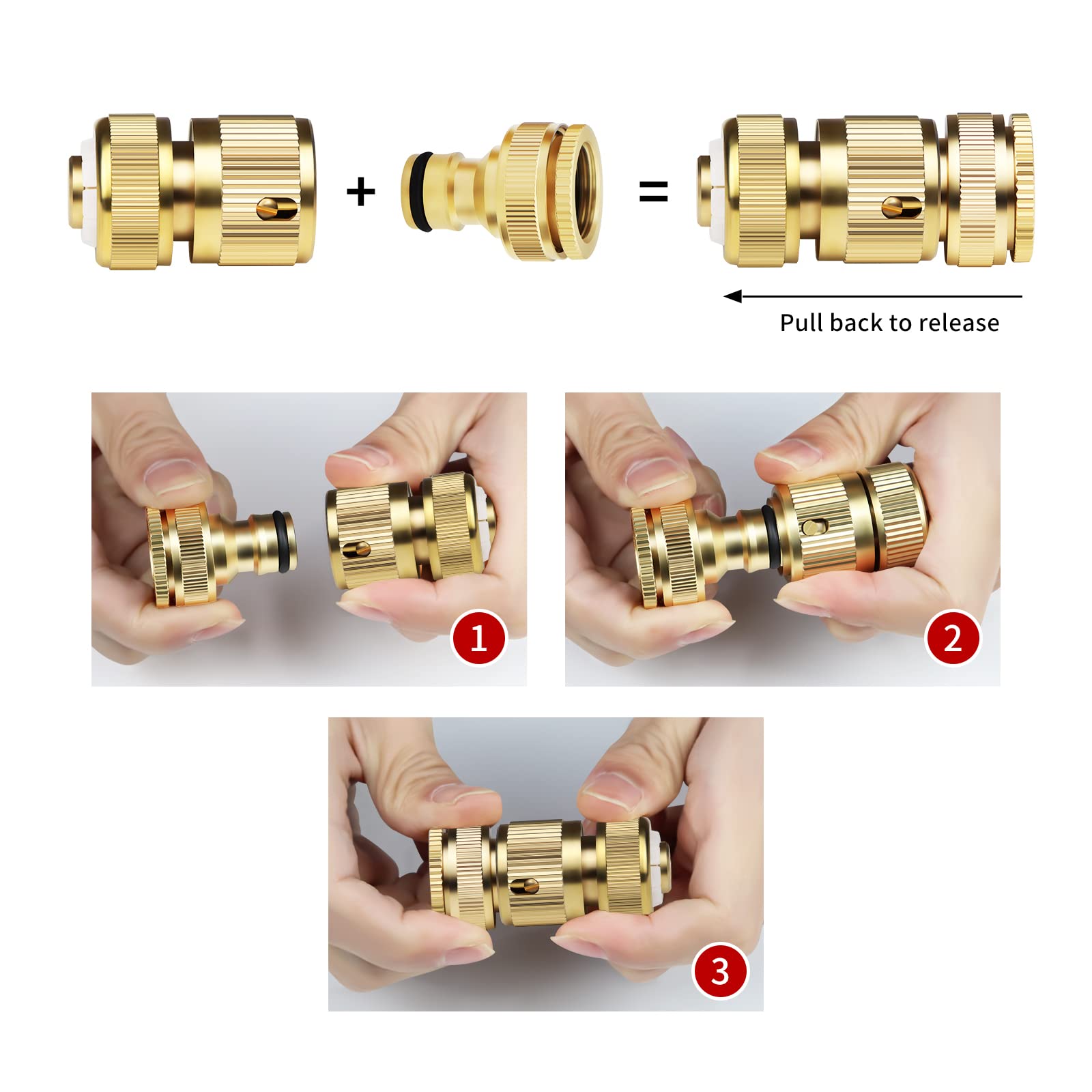 + =

Pull back to release

1

2

3