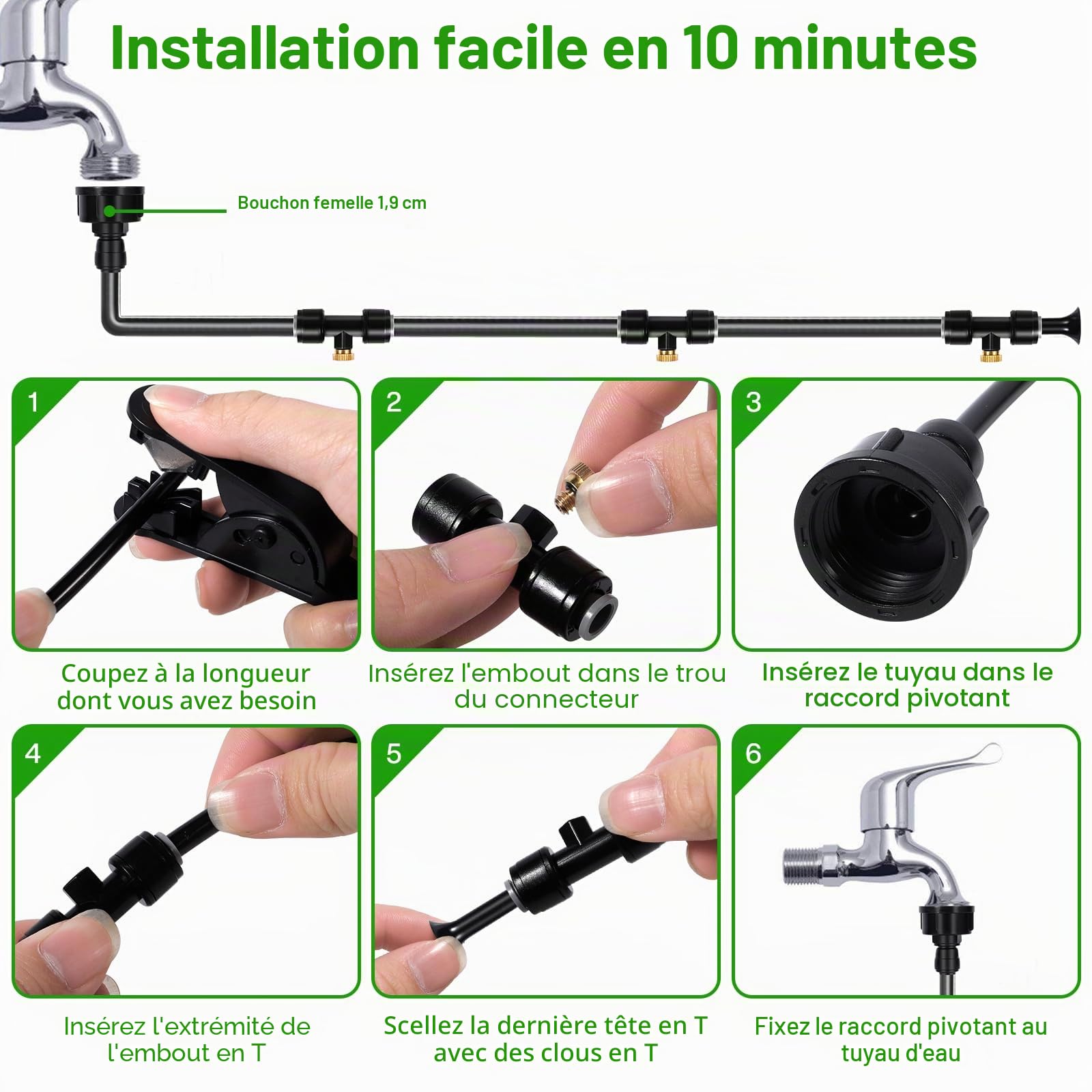 Installation facile en 10 minutes

Bouchon femelle 1,9 cm

1

Coupez à la longueur dont vous avez besoin

2

Insérez l'embout dans le trou du connecteur

3

Insérez le tuyau dans le raccord pivotant

4

Insérez l'extrémité de l'embout en T

5

Scellez la dernière tête en T avec des clous en T

6

Fixez le raccord pivotant au tuyau d'eau