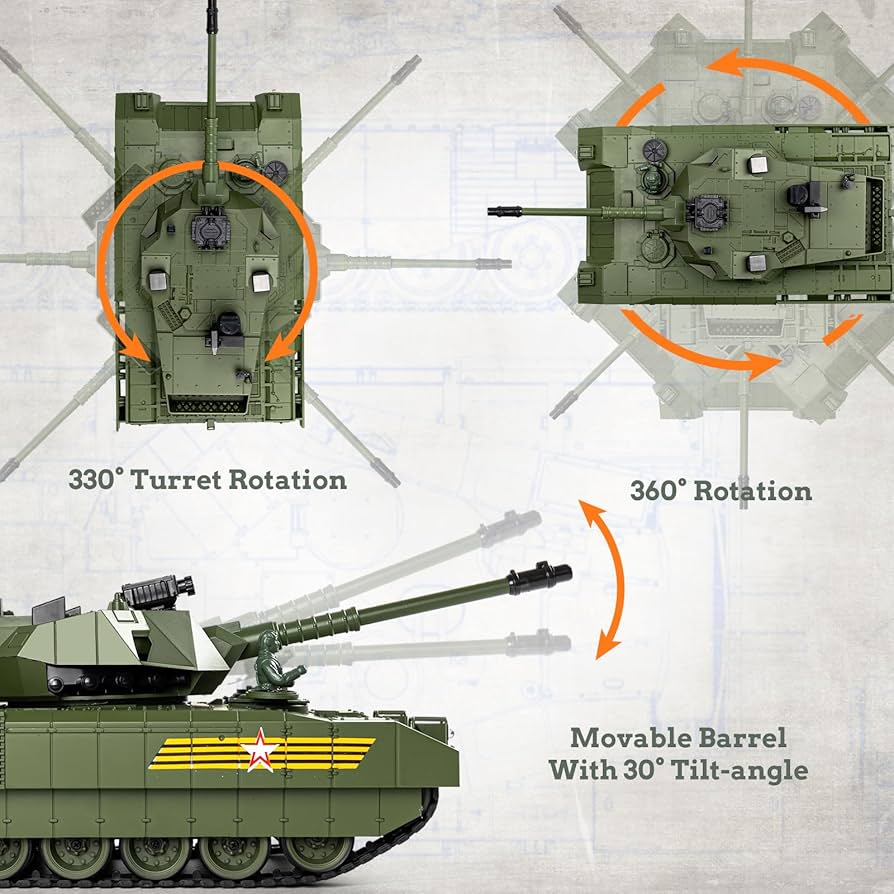 330° Turret Rotation

360° Rotation

Movable Barrel With 30° Tilt-angle