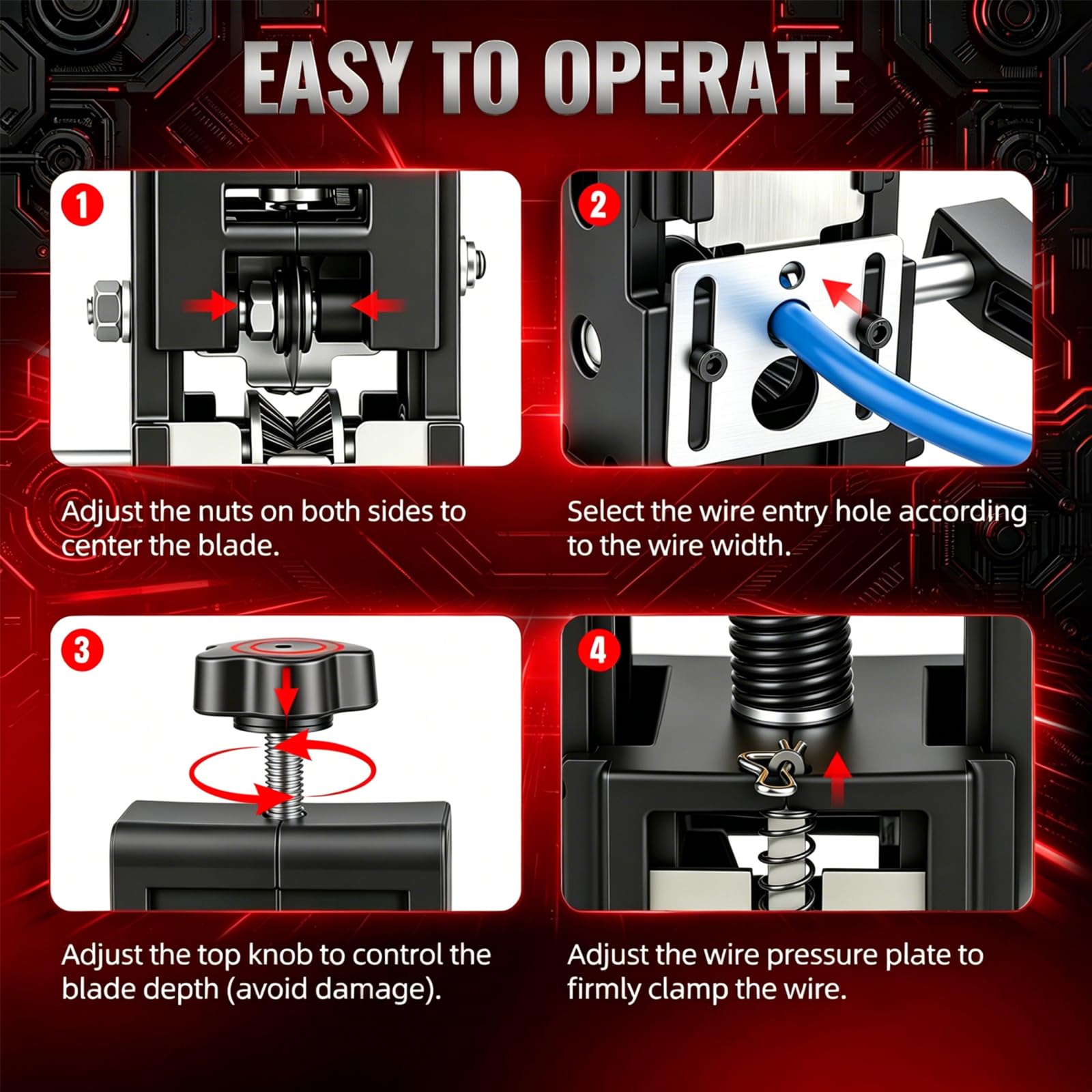 EASY TO OPERATE

1

Adjust the nuts on both sides to center the blade.

2

Select the wire entry hole according to the wire width.

3

Adjust the top knob to control the blade depth (avoid damage).

4

Adjust the wire pressure plate to firmly clamp the wire.