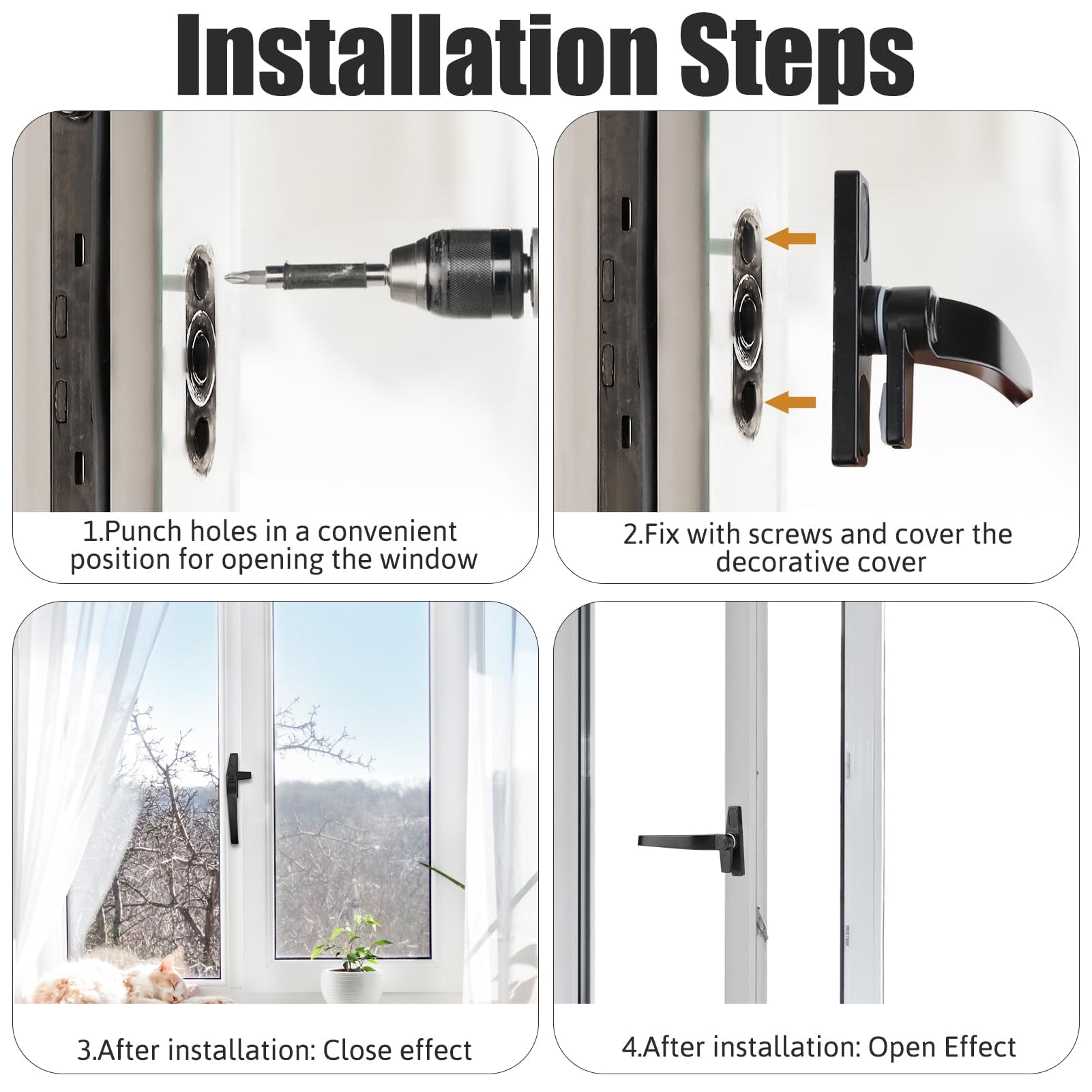 Installation Steps

1.Punch holes in a convenient position for opening the window

2.Fix with screws and cover the decorative cover

3.After installation: Close effect

4.After installation: Open Effect