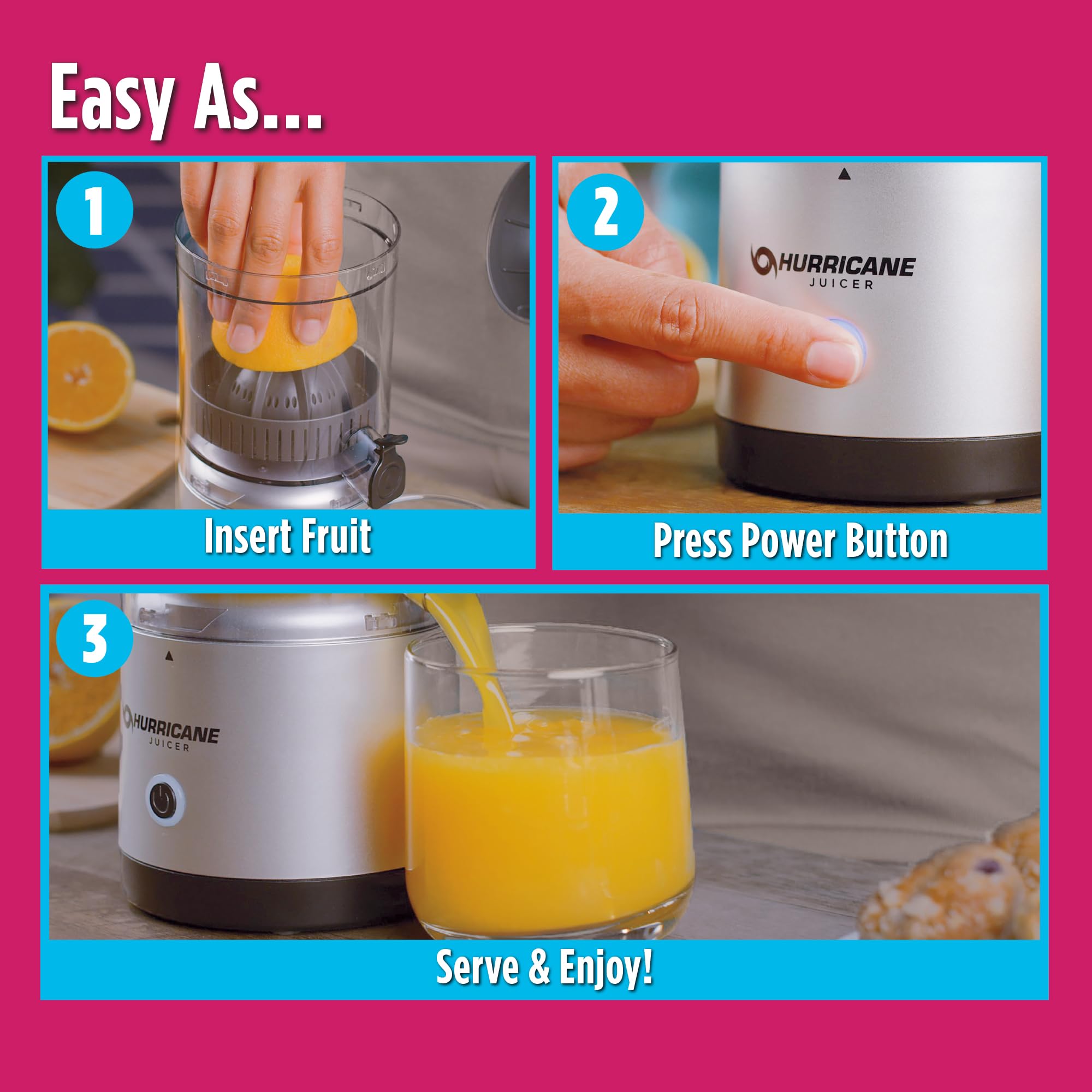 Easy As...

1

Insert Fruit

2

HURRICANE JUICER

Press Power Button

3

HURRICANE JUICER

Serve & Enjoy!