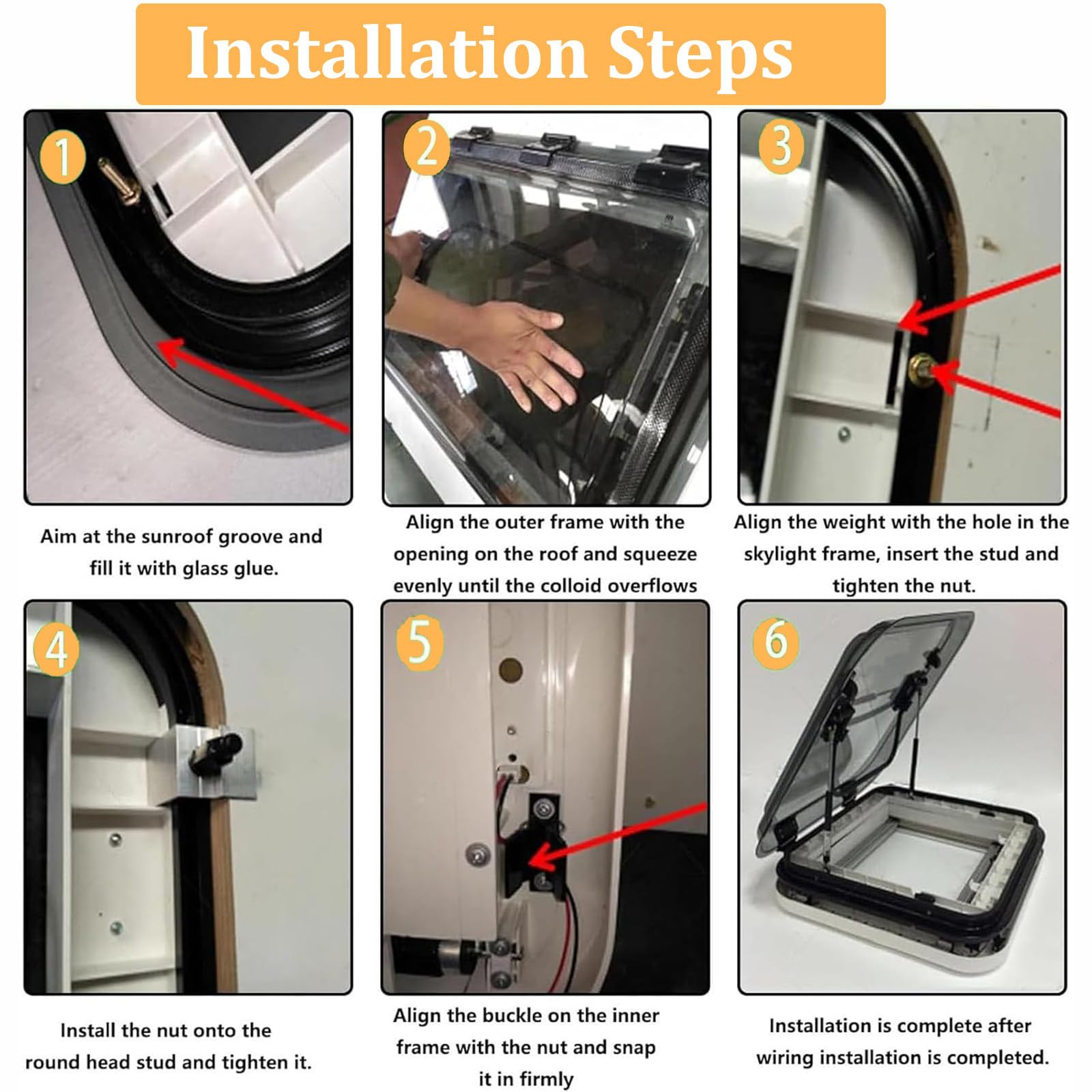 Installation Steps

1

Aim at the sunroof groove and fill it with glass glue.

2

Align the outer frame with the opening on the roof and squeeze evenly until the colloid overflows

3

Align the weight with the hole in the skylight frame, insert the stud and tighten the nut.

4

Install the nut onto the round head stud and tighten it.

5

Align the buckle on the inner frame with the nut and snap it in firmly

6

Installation is complete after wiring installation is completed.