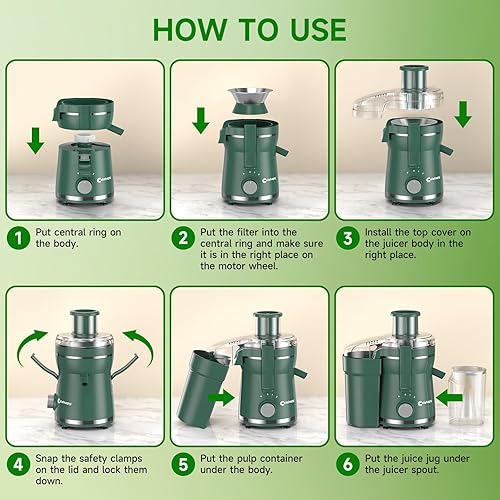 HOW TO USE

1 Put central ring on the body.

2 Put the filter into the central ring and make sure it is in the right place on the motor wheel.

3 Install the top cover on the juicer body in the right place.

4 Snap the safety clamps on the lid and lock them down.

5 Put the pulp container under the body.

6 Put the juice jug under the juicer spout.