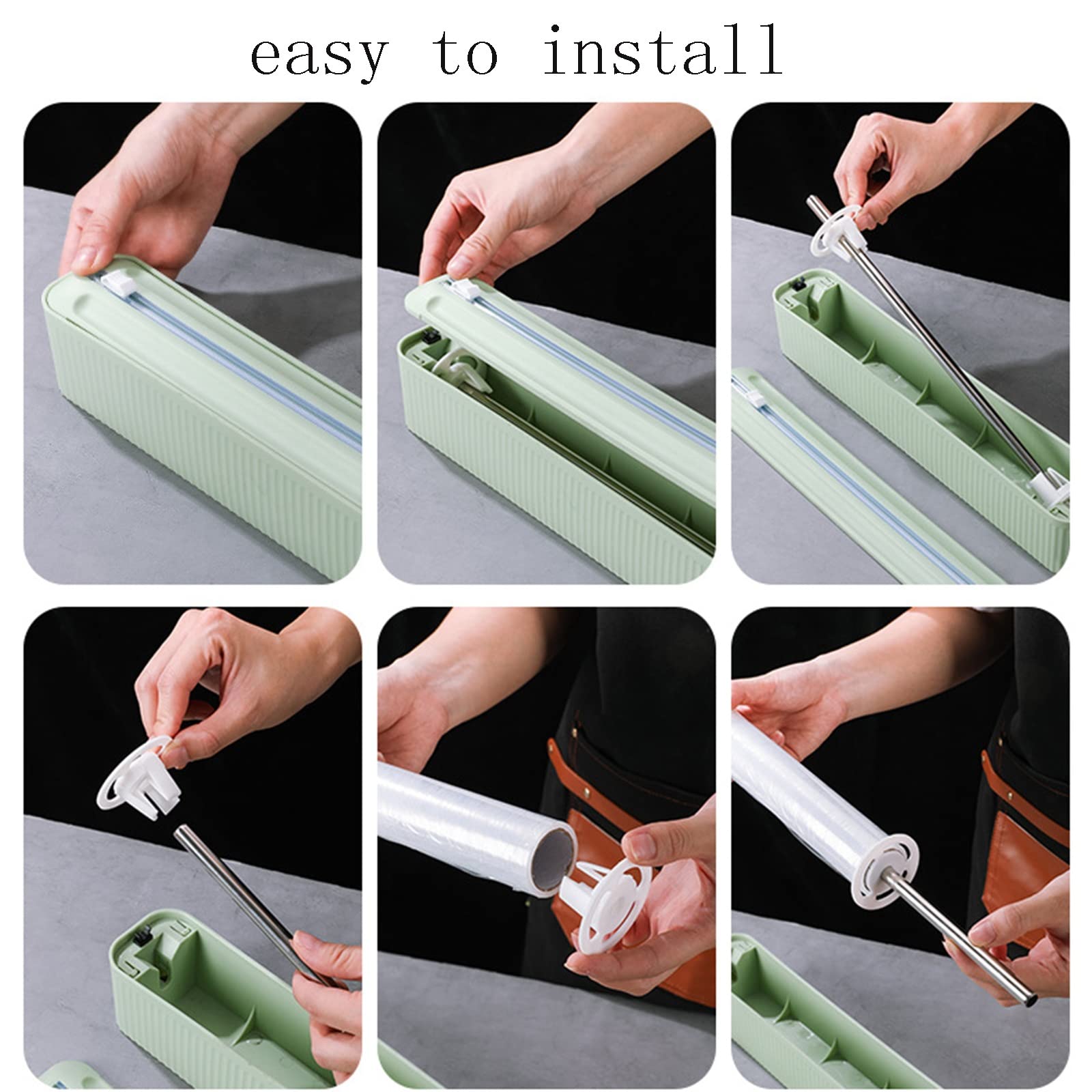 easy to install