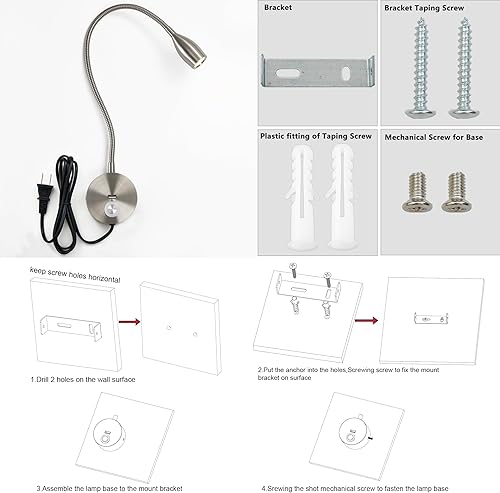 Bracket

Bracket Taping Screw

Plastic fitting of Taping Screw

Mechanical Screw for Base

keep screw holes horizontal

1.Drill 2 holes on the wall surface

2.Put the anchor into the holes,Screwing screw to fix the mount bracket on surface

3.Assemble the lamp base to the mount bracket

4.Srewing the shot mechanical screw to fasten the lamp base