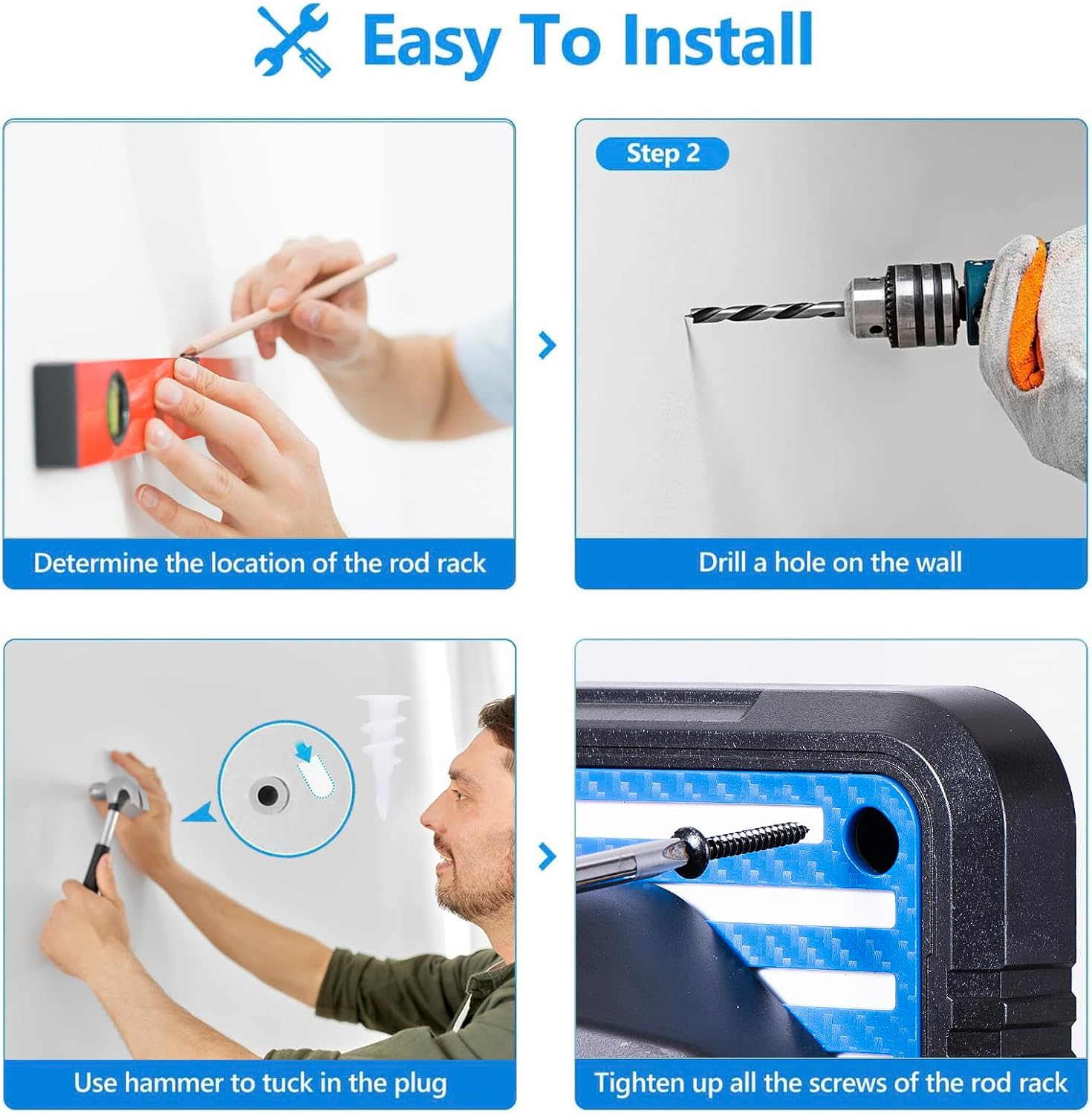 Easy To Install

Determine the location of the rod rack

Step 2

Drill a hole on the wall

Use hammer to tuck in the plug

Tighten up all the screws of the rod rack