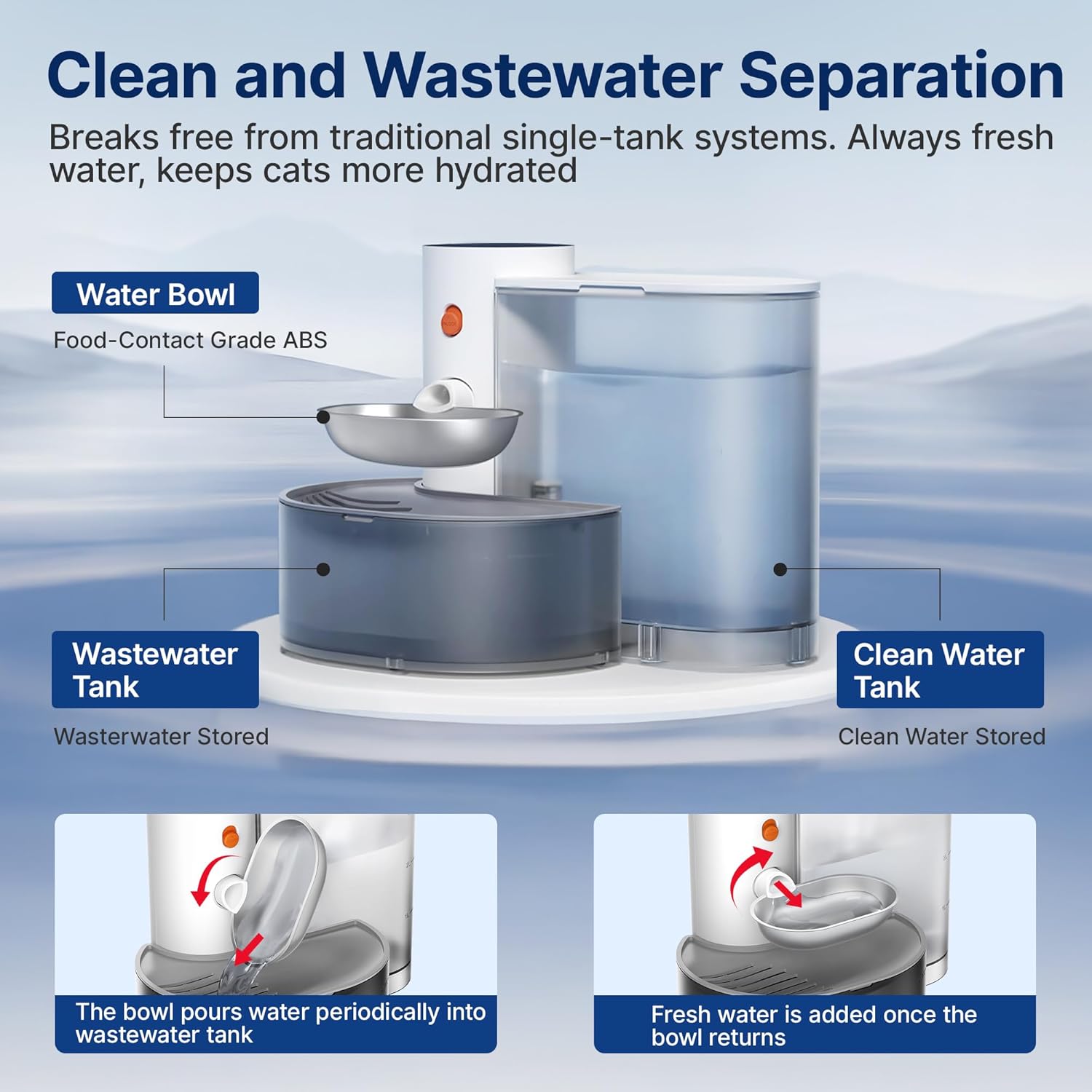 Clean and Wastewater Separation

Breaks free from traditional single-tank systems. Always fresh water, keeps cats more hydrated

Water Bowl

Food-Contact Grade ABS

Wastewater Tank

Wasterwater Stored

Clean Water Tank

Clean Water Stored

The bowl pours water periodically into wastewater tank

Fresh water is added once the bowl returns