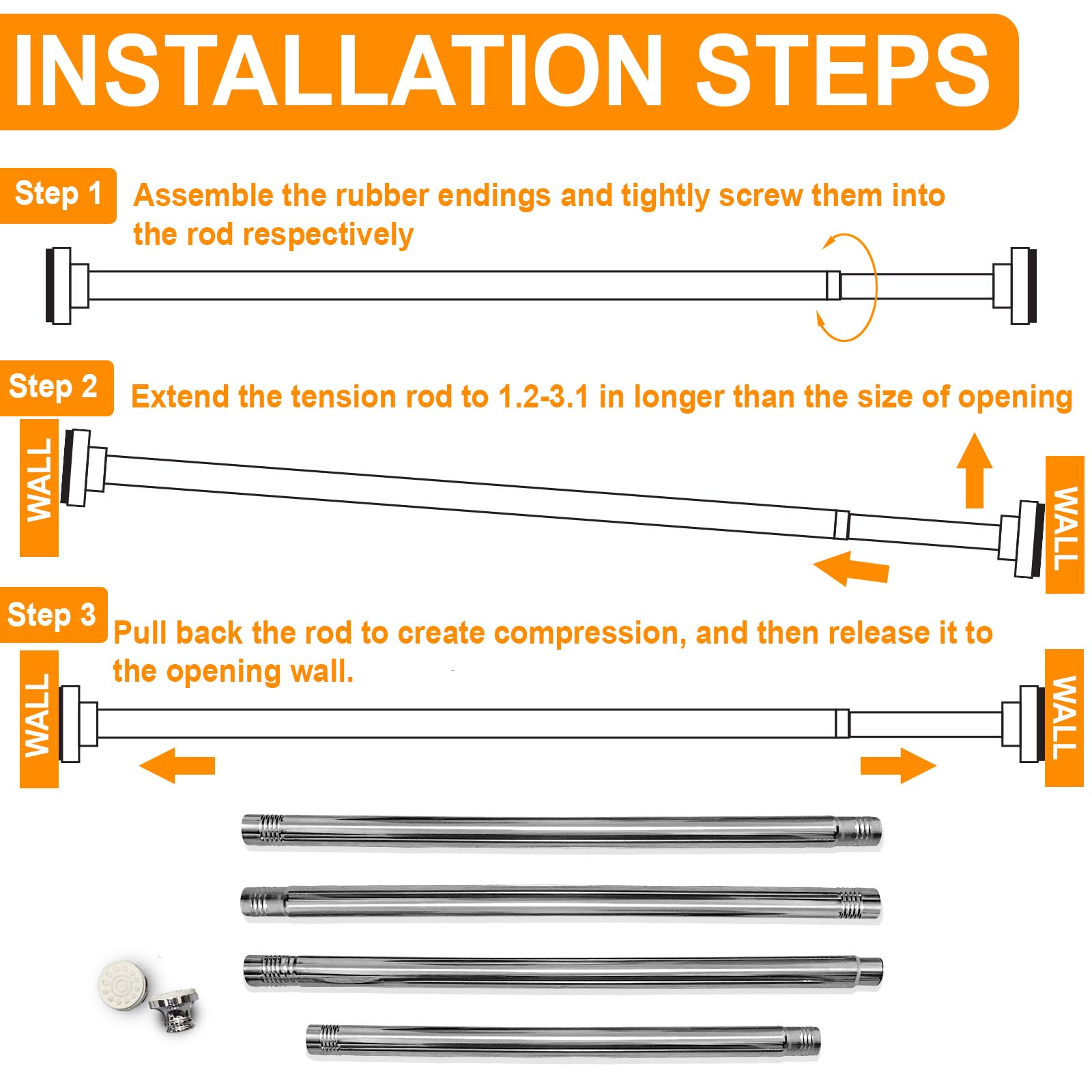 INSTALLATION STEPS

Step 1 Assemble the rubber endings and tightly screw them into the rod respectively

Step 2 Extend the tension rod to 1.2-3.1 in longer than the size of opening

WALL

WALL

Step 3 Pull back the rod to create compression, and then release it to the opening wall.

WALL

WALL