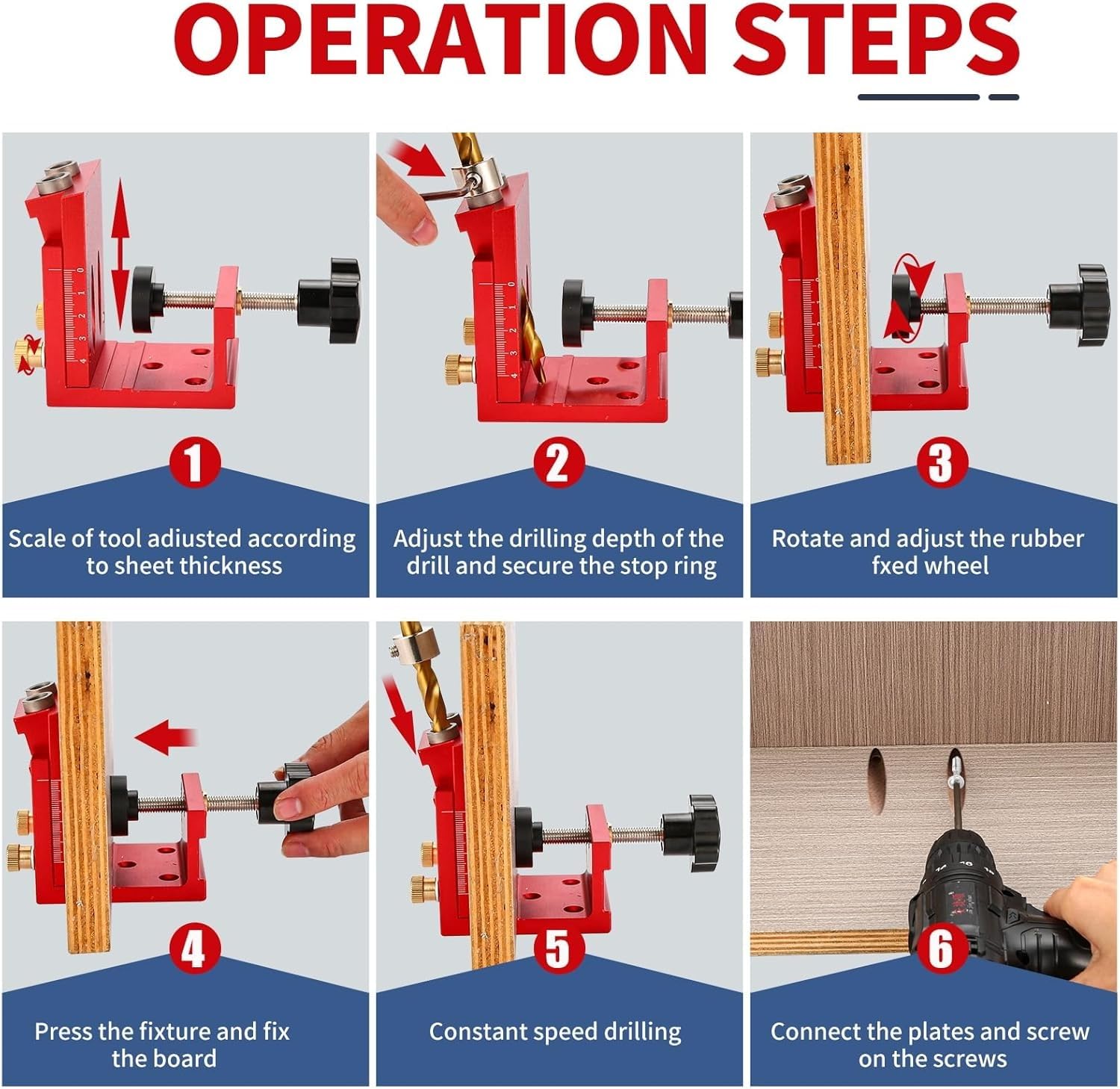 OPERATION STEPS

1

Scale of tool adiusted according to sheet thickness

2

Adjust the drilling depth of the drill and secure the stop ring

3

Rotate and adjust the rubber fxed wheel

4

Press the fixture and fix the board

5

Constant speed drilling

6

Connect the plates and screw on the screws