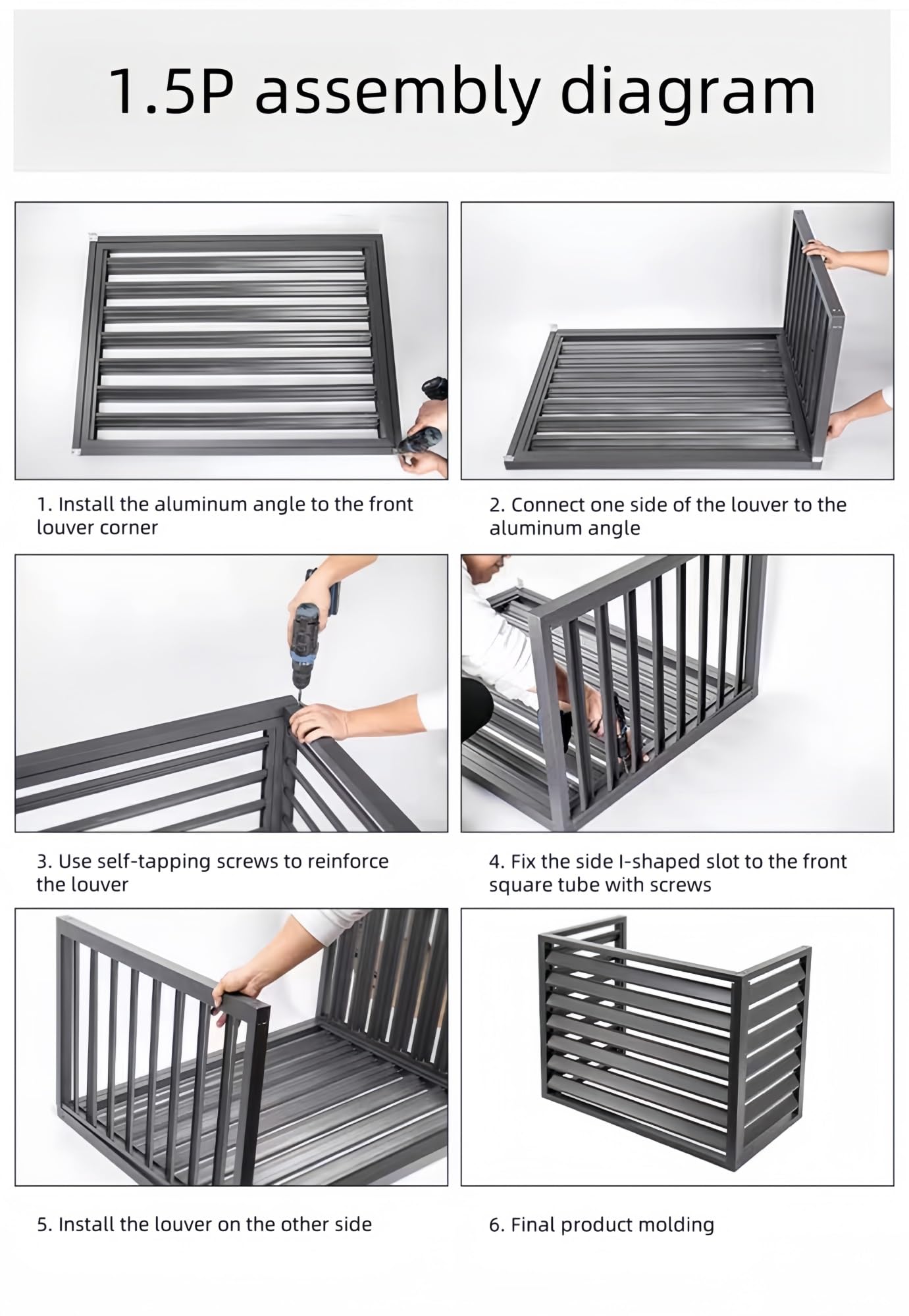 1.5P assembly diagram

1. Install the aluminum angle to the front louver corner

2. Connect one side of the louver to the aluminum angle

3. Use self-tapping screws to reinforce the louver

4. Fix the side I-shaped slot to the front square tube with screws

5. Install the louver on the other side

6. Final product molding