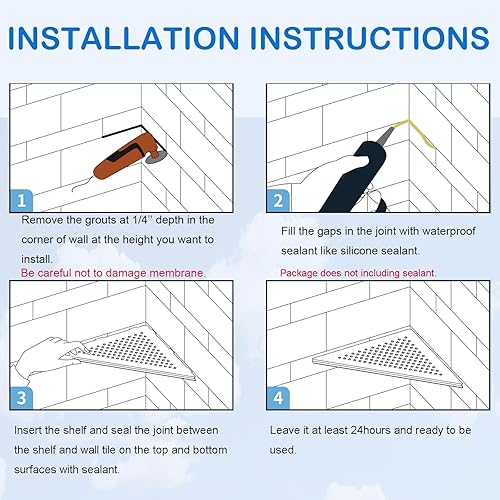 INSTALLATION INSTRUCTIONS

1

Remove the grouts at 1/4'' depth in the corner of wall at the height you want to install.

Be careful not to damage membrane.

2

Fill the gaps in the joint with waterproof sealant like silicone sealant.

Package does not including sealant.

3

Insert the shelf and seal the joint between the shelf and wall tile on the top and bottom surfaces with sealant.

4

Leave it at least 24hours and ready to be used.