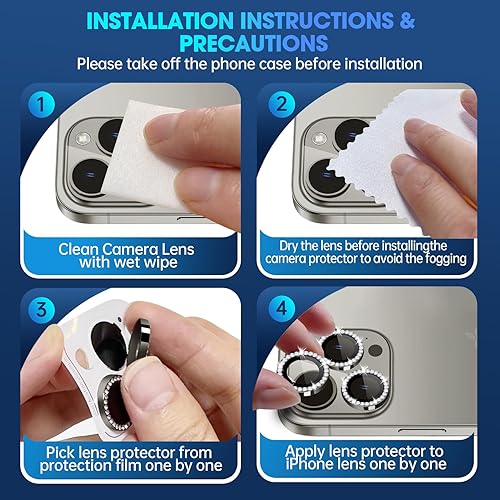 INSTALLATION INSTRUCTIONS & PRECAUTIONS
Please take off the phone case before installation

1
Clean Camera Lens with wet wipe

2
Dry the lens before installingthe camera protector to avoid the fogging

3
Pick lens protector from protection film one by one

4
Apply lens protector to iPhone lens one by one