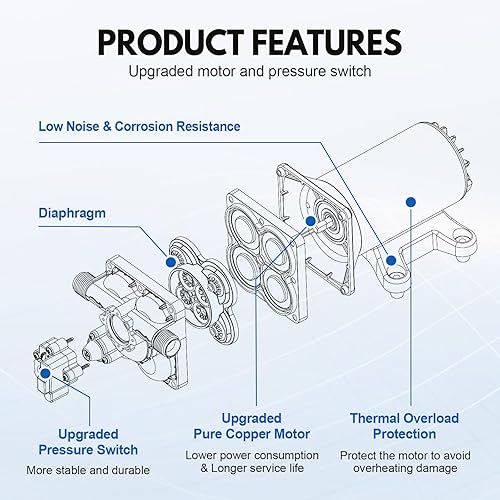 PRODUCT FEATURES

Upgraded motor and pressure switch

Low Noise & Corrosion Resistance

Diaphragm

Upgraded
Pressure Switch

More stable and durable

Upgraded
Pure Copper Motor

Lower power consumption
& Longer service life

Thermal Overload
Protection

Protect the motor to avoid
overheating damage