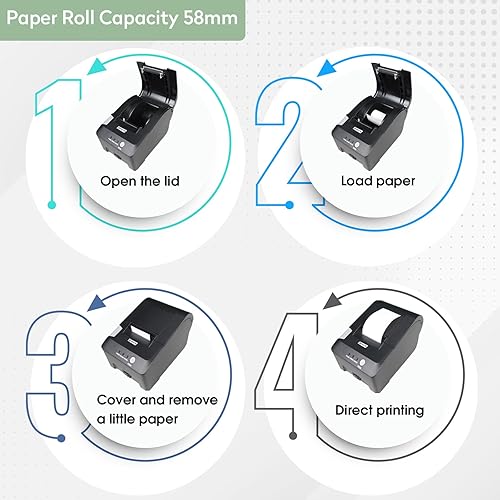 Paper Roll Capacity 58mm

1

Open the lid

2

Load paper

3

Cover and remove a little paper

4

Direct printing