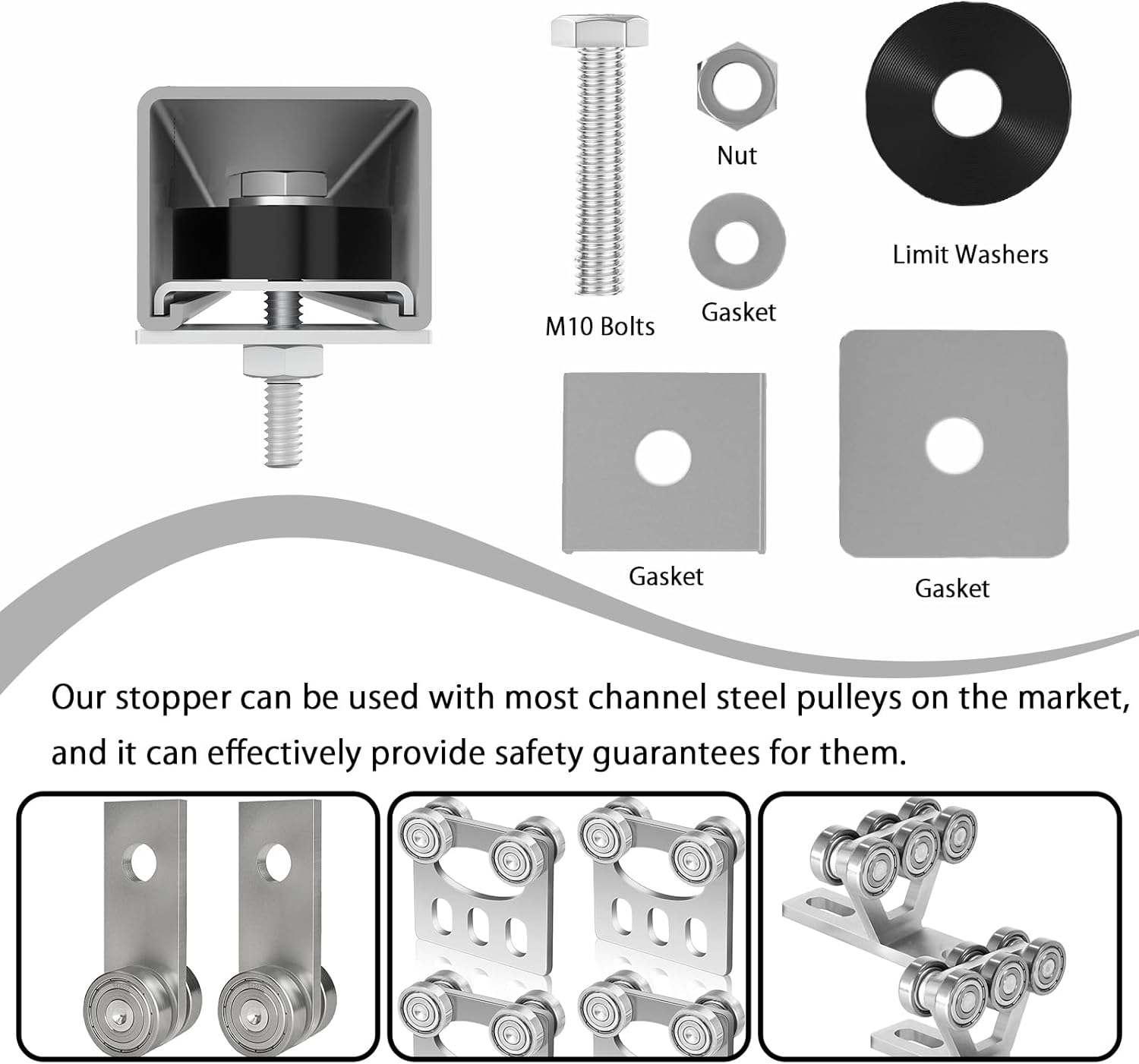 Nut

Limit Washers

M10 Bolts

Gasket

Gasket

Gasket

Our stopper can be used with most channel steel pulleys on the market, and it can effectively provide safety guarantees for them.