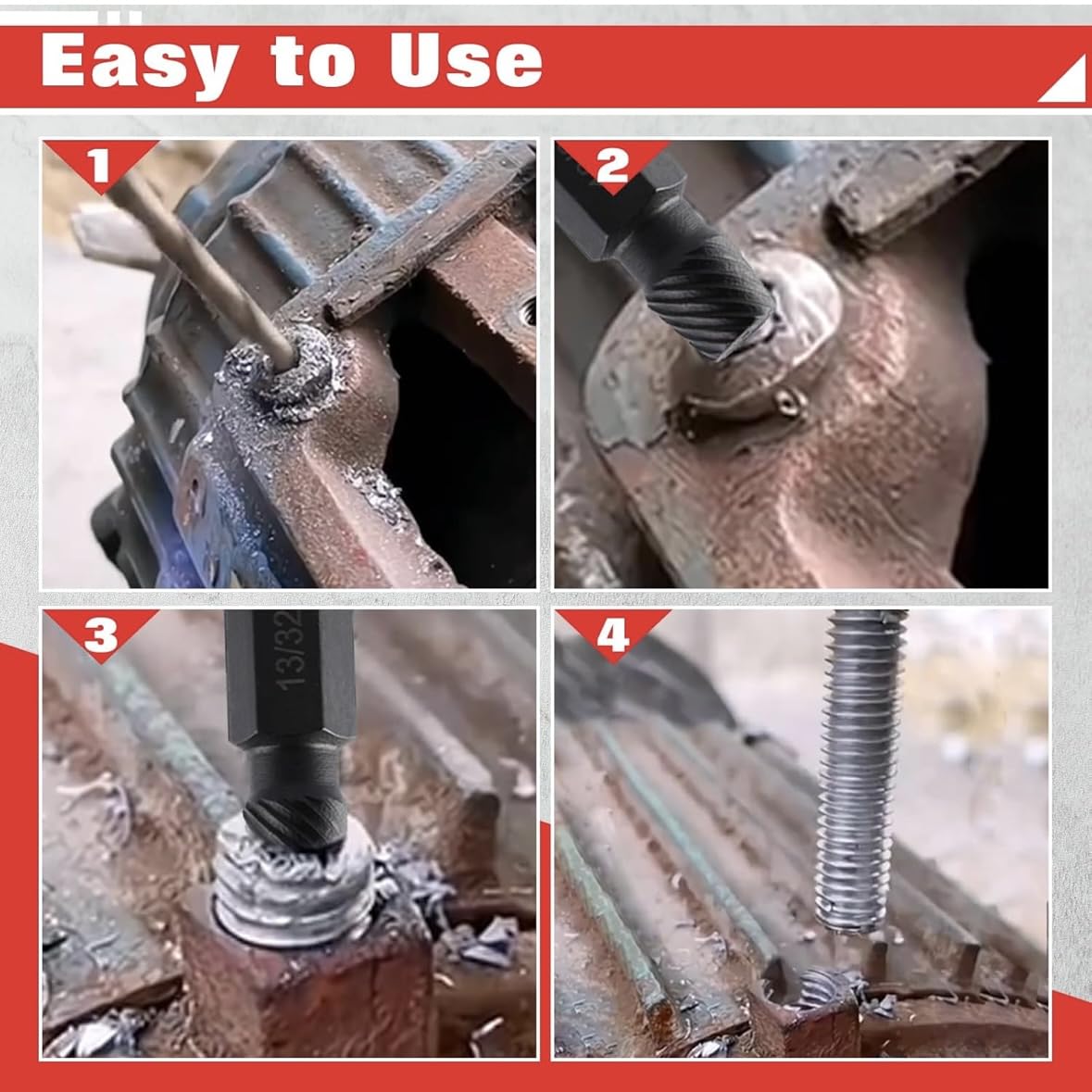 Easy to Use

1

2

3

13/32

4