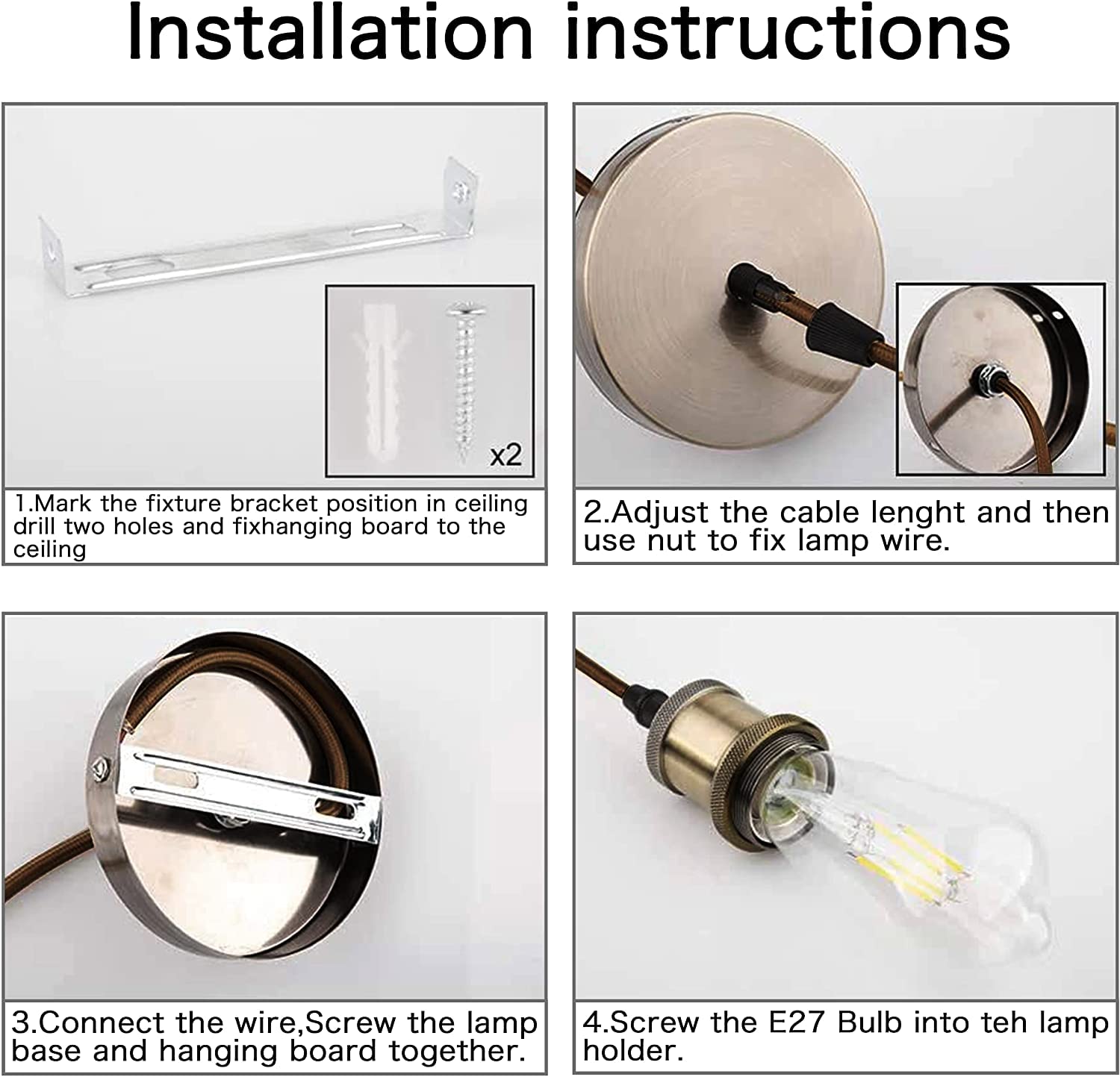 Installation instructions

x2

1.Mark the fixture bracket position in ceiling drill two holes and fixhanging board to the ceiling

2.Adjust the cable lenght and then use nut to fix lamp wire.

3.Connect the wire,Screw the lamp base and hanging board together.

4.Screw the E27 Bulb into teh lamp holder.