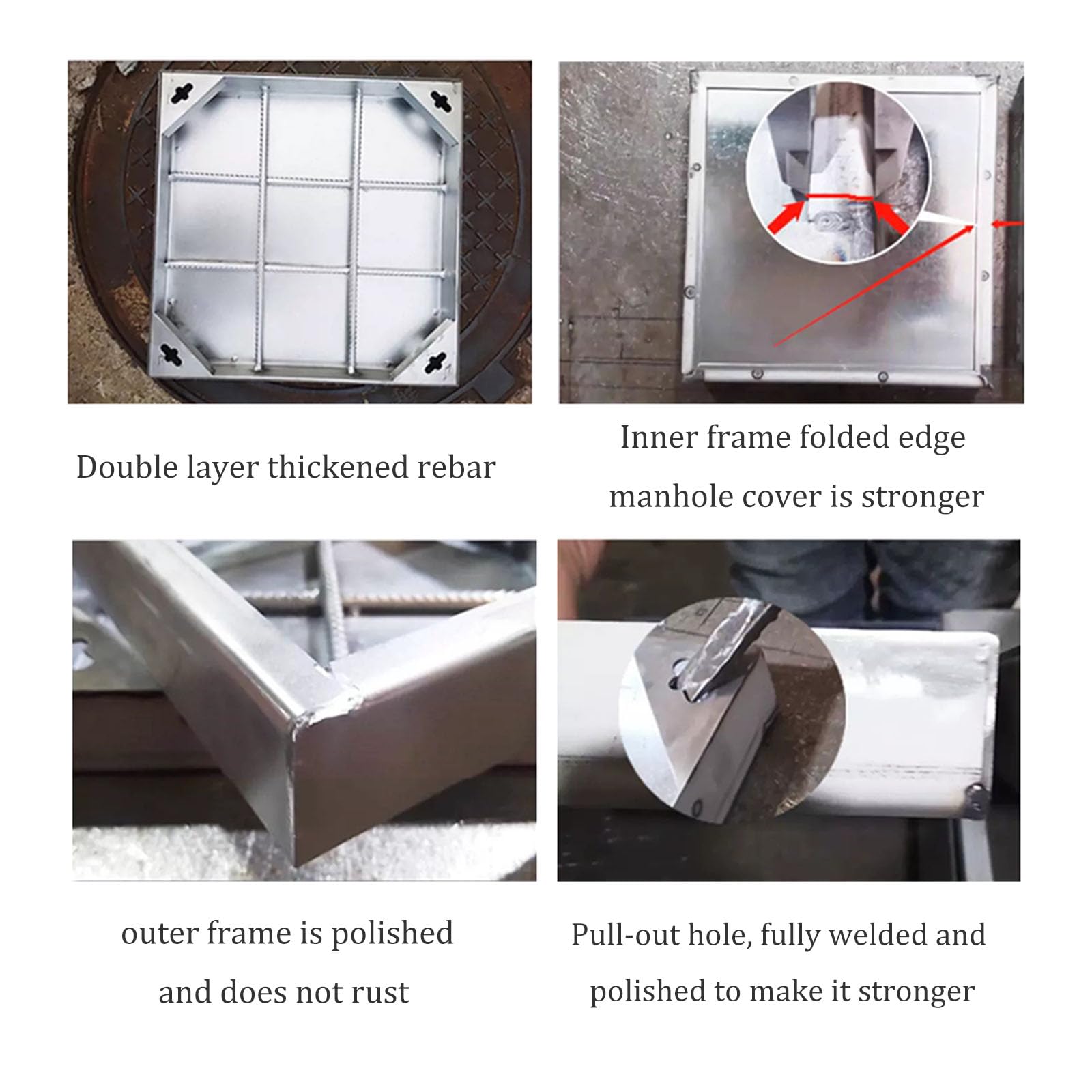 Double layer thickened rebar

Inner frame folded edge manhole cover is stronger

outer frame is polished and does not rust

Pull-out hole, fully welded and polished to make it stronger