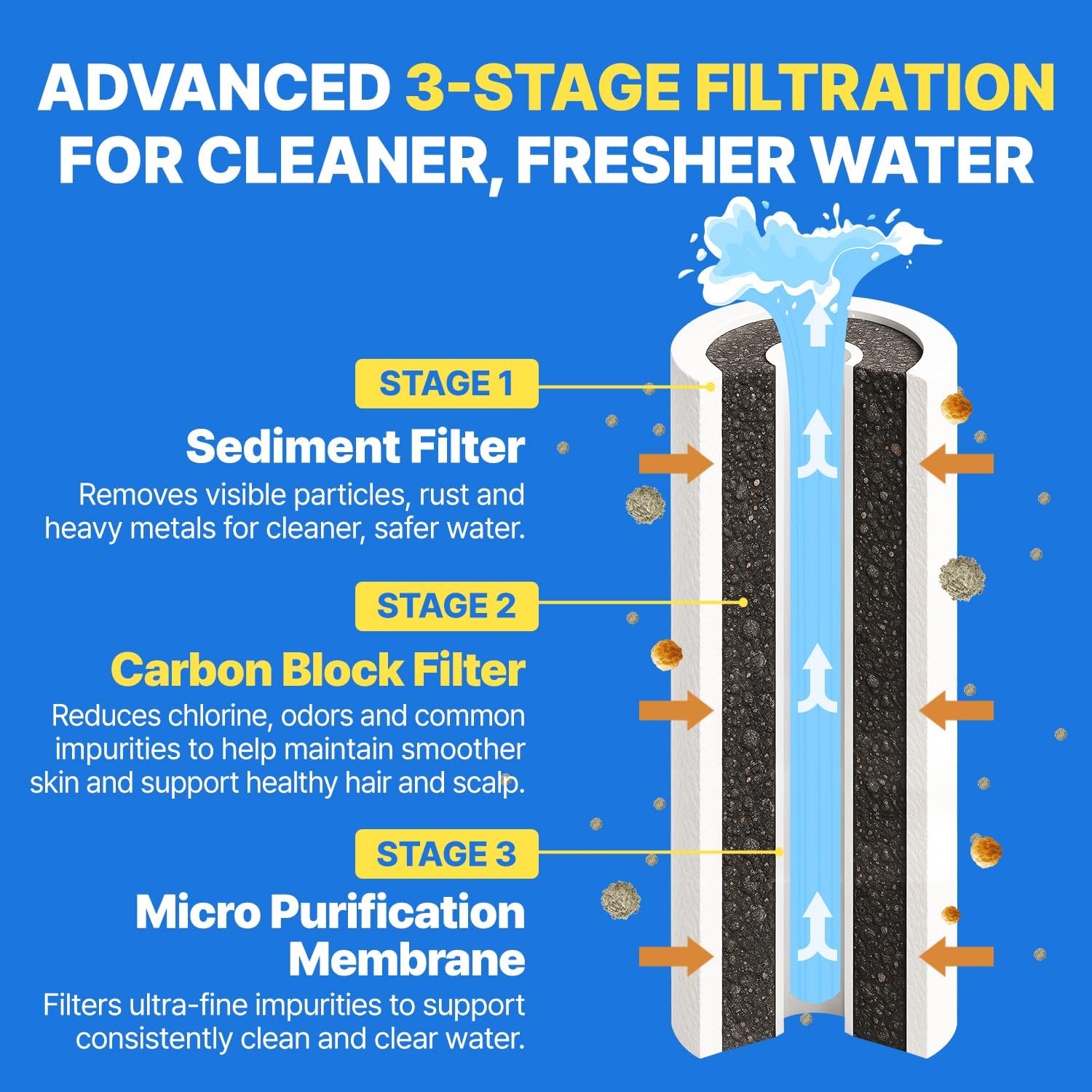 ADVANCED 3-STAGE FILTRATION FOR CLEANER, FRESHER WATER

STAGE 1

Sediment Filter

Removes visible particles, rust and heavy metals for cleaner, safer water.

STAGE 2

Carbon Block Filter

Reduces chlorine, odors and common impurities to help maintain smoother skin and support healthy hair and scalp.

STAGE 3

Micro Purification Membrane

Filters ultra-fine impurities to support consistently clean and clear water.