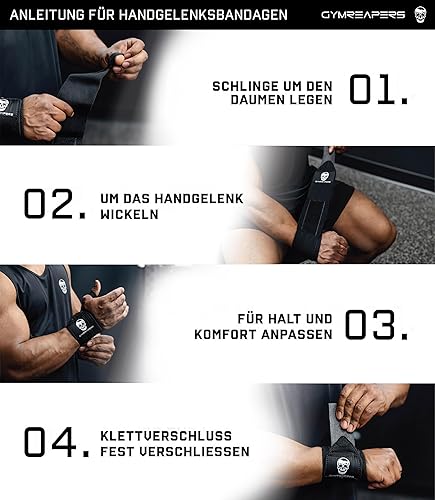 ANLEITUNG FÜR HANDGELENKSBANDAGEN

GYMREAPERS

SCHLINGE UM DEN DAUMEN LEGEN 01.

02. UM DAS HANDGELENK WICKELN

FÜR HALT UND KOMFORT ANPASSEN 03.

04. KLETTVERSCHLUSS FEST VERSCHLIESSEN