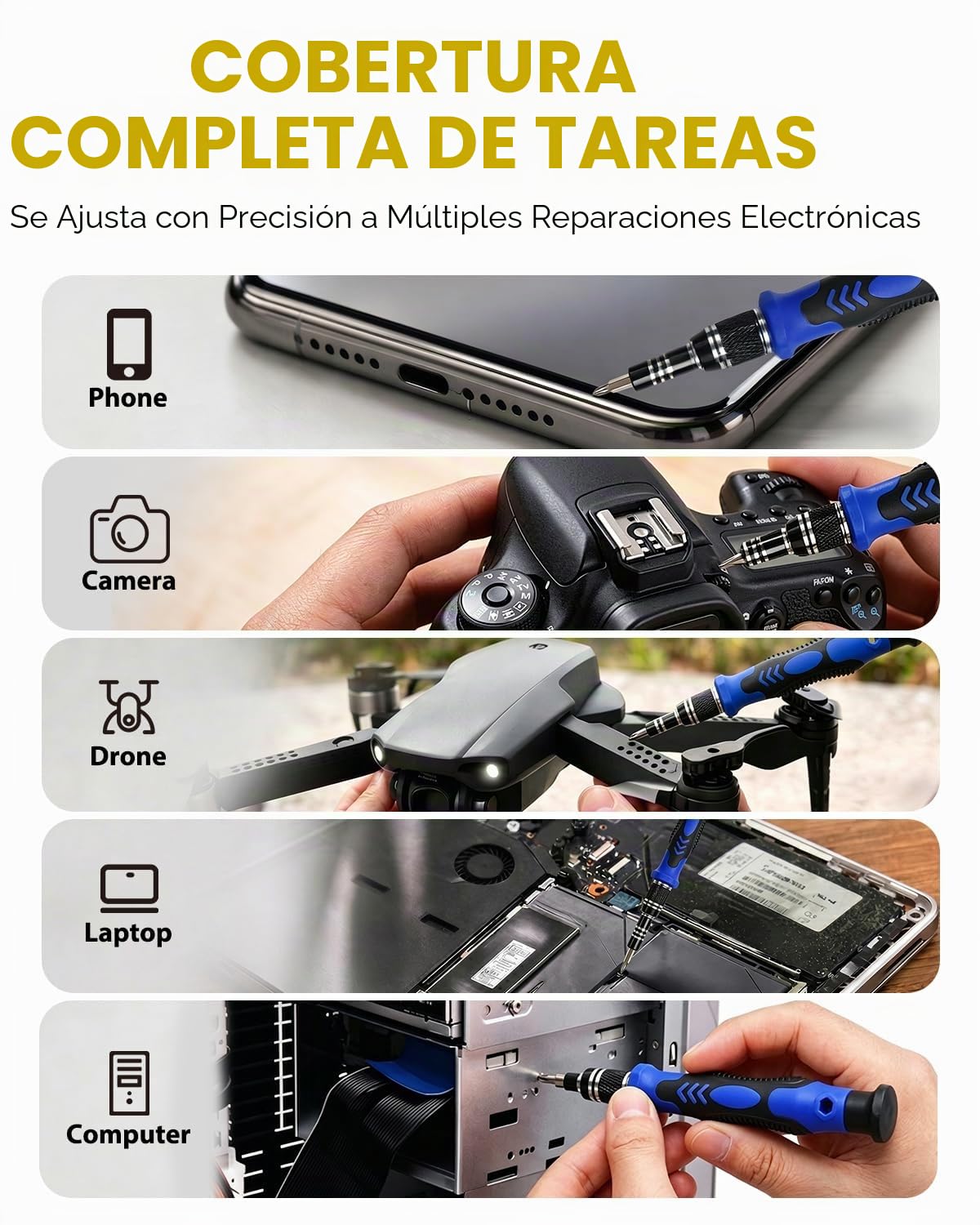 COBERTURA COMPLETA DE TAREAS

Se Ajusta con Precisión a Múltiples Reparaciones Electrónicas

Phone

Camera

Drone

Laptop

Computer