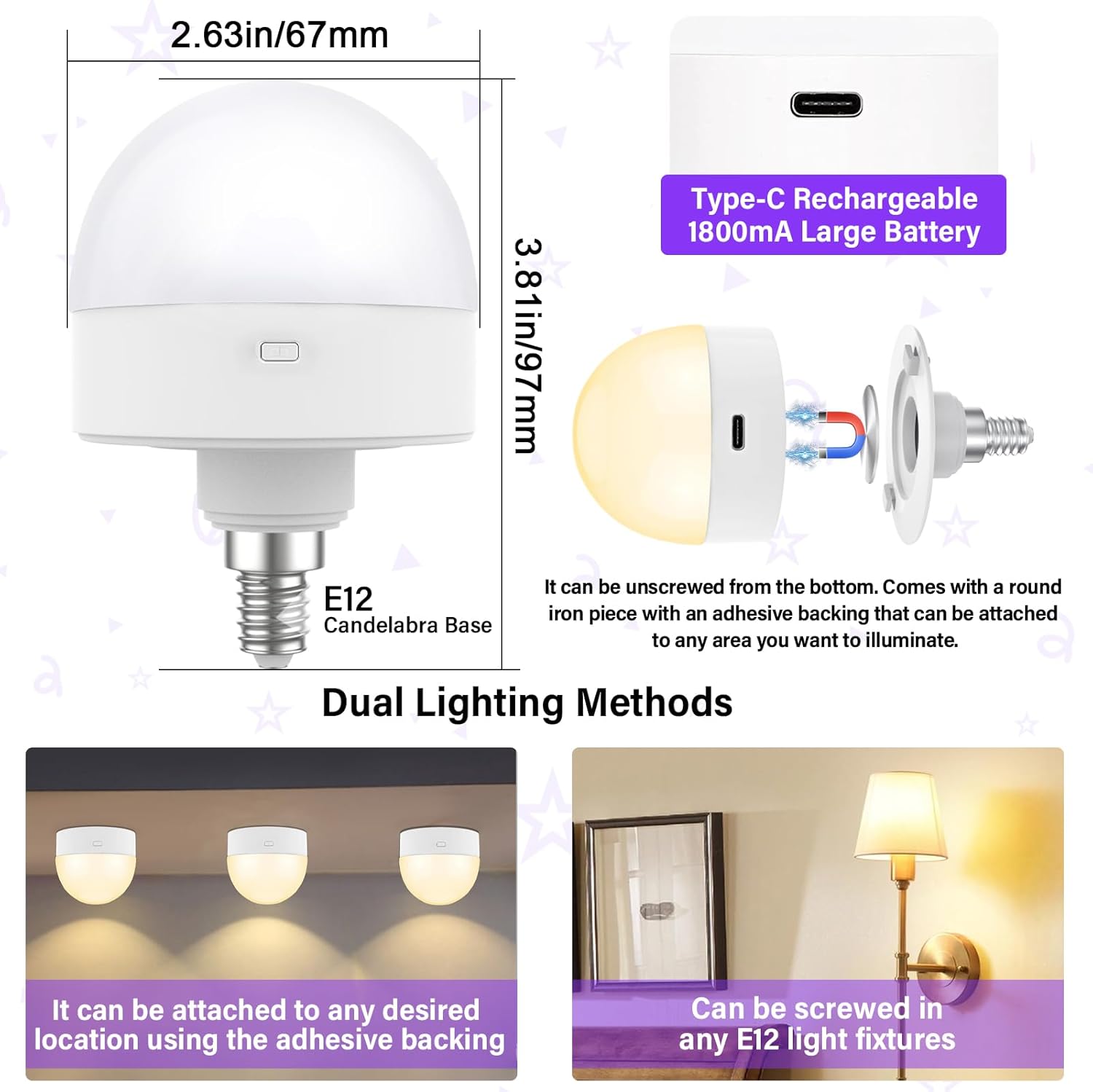 2.63in/67mm

3.81in/97mm

E12
Candelabra Base

Type-C Rechargeable
1800mA Large Battery

It can be unscrewed from the bottom. Comes with a round iron piece with an adhesive backing that can be attached to any area you want to illuminate.

Dual Lighting Methods

It can be attached to any desired location using the adhesive backing

Can be screwed in any E12 light fixtures