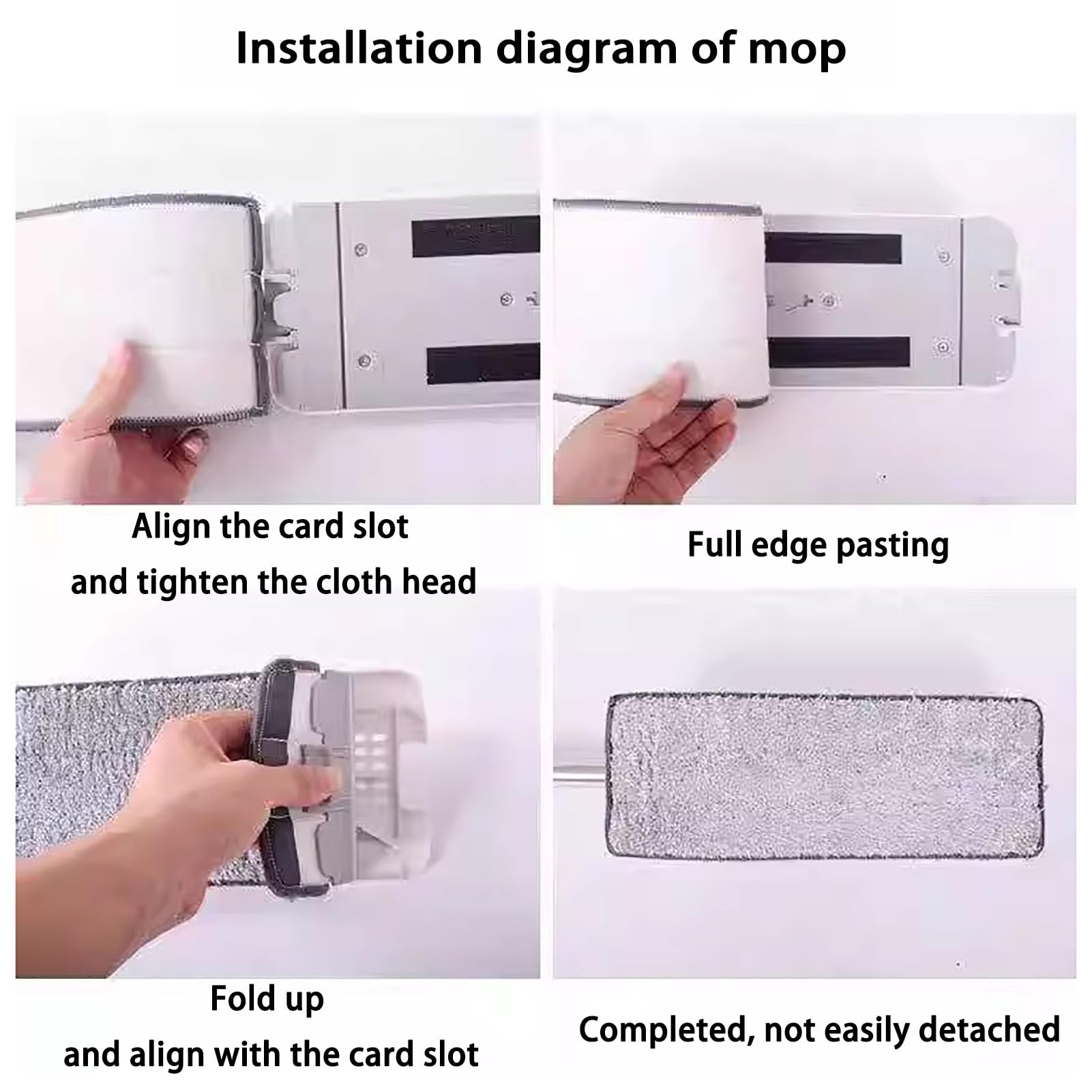 Installation diagram of mop

Align the card slot
and tighten the cloth head

Full edge pasting

Fold up
and align with the card slot

Completed, not easily detached