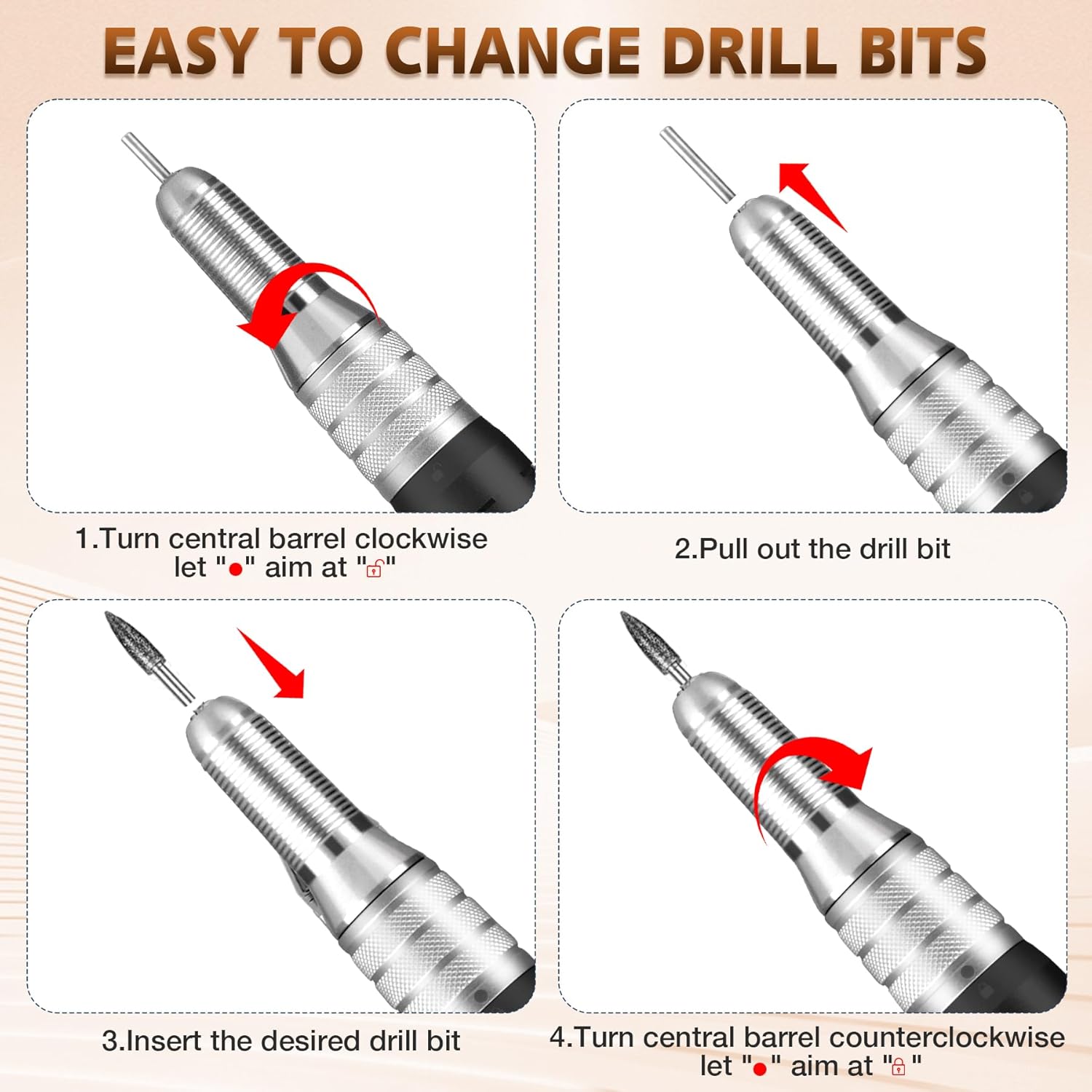 EASY TO CHANGE DRILL BITS

1.Turn central barrel clockwise let "●" aim at "🔓"

2.Pull out the drill bit

3.Insert the desired drill bit

4.Turn central barrel counterclockwise let "●" aim at "🔒"