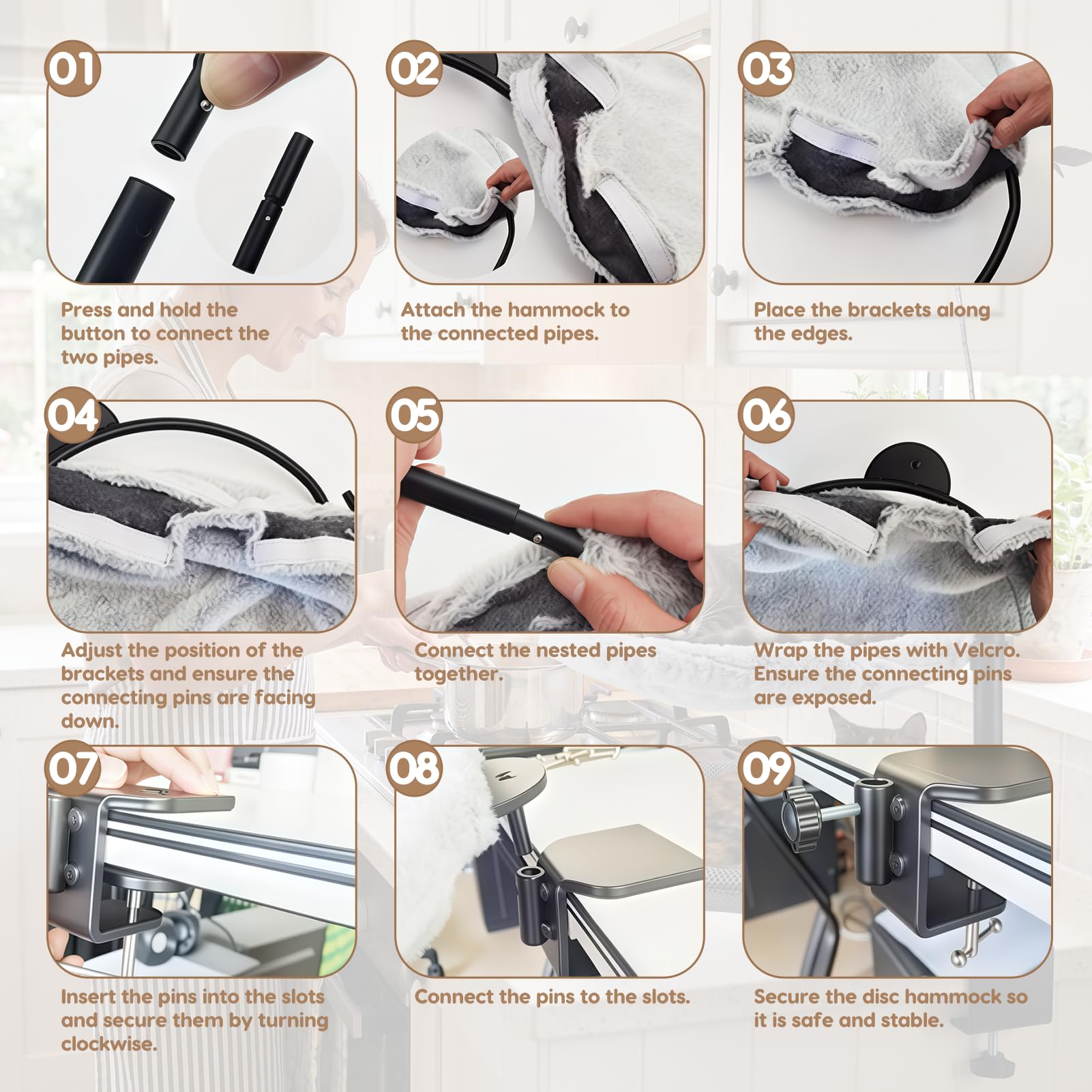 01

Press and hold the button to connect the two pipes.

02

Attach the hammock to the connected pipes.

03

Place the brackets along the edges.

04

Adjust the position of the brackets and ensure the connecting pins are facing down.

05

Connect the nested pipes together.

06

Wrap the pipes with Velcro. Ensure the connecting pins are exposed.

07

Insert the pins into the slots and secure them by turning clockwise.

08

Connect the pins to the slots.

09

Secure the disc hammock so it is safe and stable.