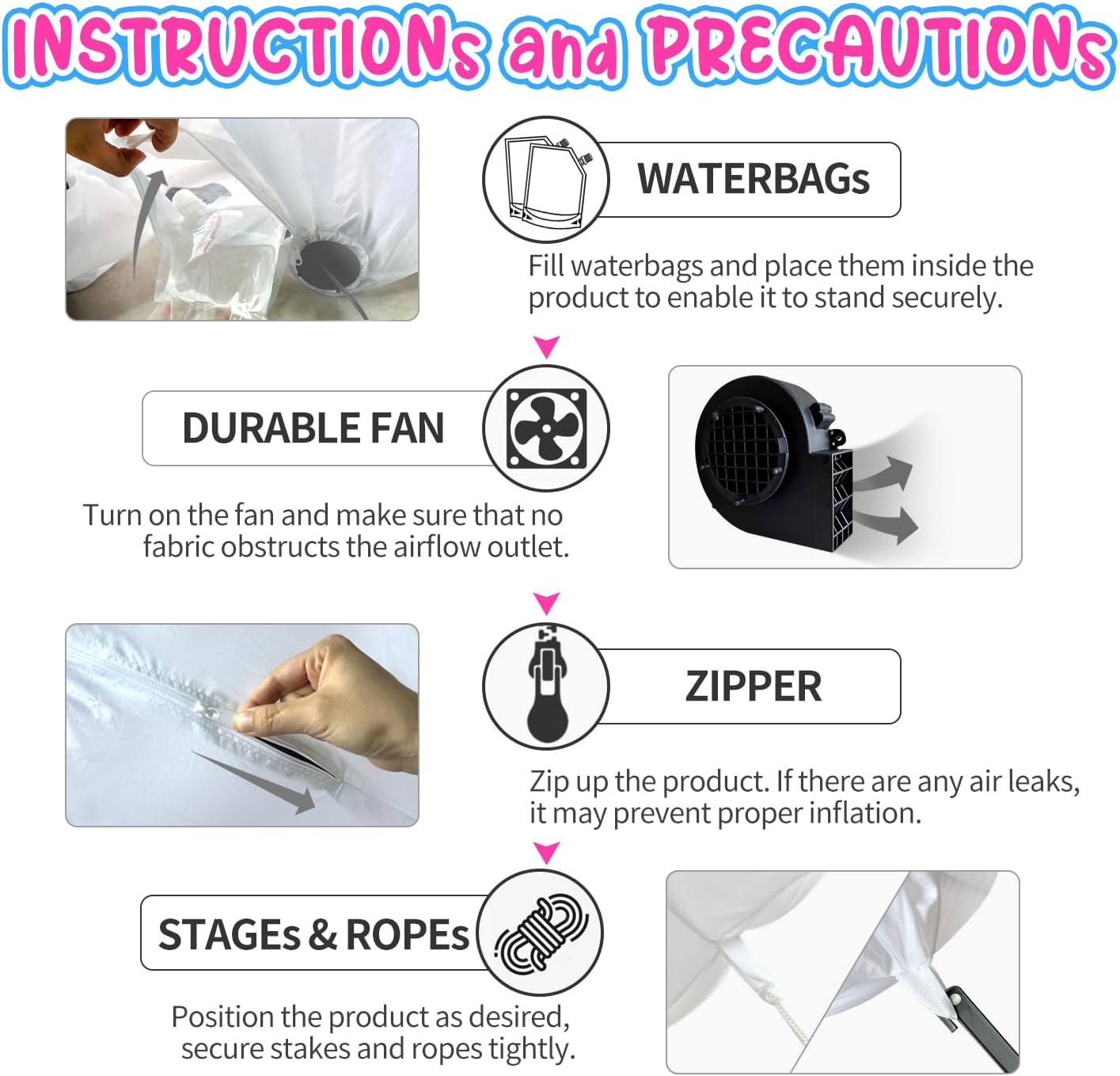 INSTRUCTIONs and PRECAUTIONs

WATERBAGs

Fill waterbags and place them inside the product to enable it to stand securely.

DURABLE FAN

Turn on the fan and make sure that no fabric obstructs the airflow outlet.

ZIPPER

Zip up the product. If there are any air leaks, it may prevent proper inflation.

STAGEs & ROPEs

Position the product as desired, secure stakes and ropes tightly.