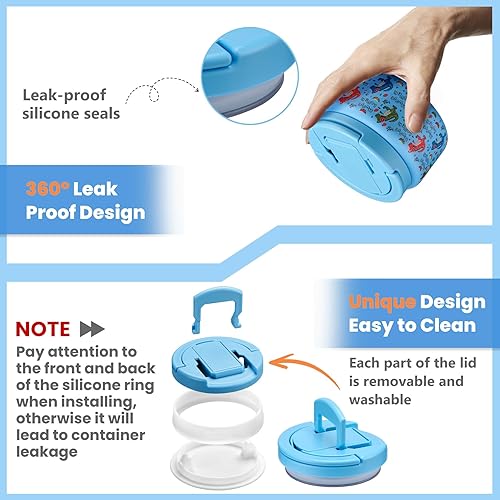 Leak-proof silicone seals

360° Leak Proof Design

NOTE

Pay attention to the front and back of the silicone ring when installing, otherwise it will lead to container leakage

Unique Design Easy to Clean

Each part of the lid is removable and washable