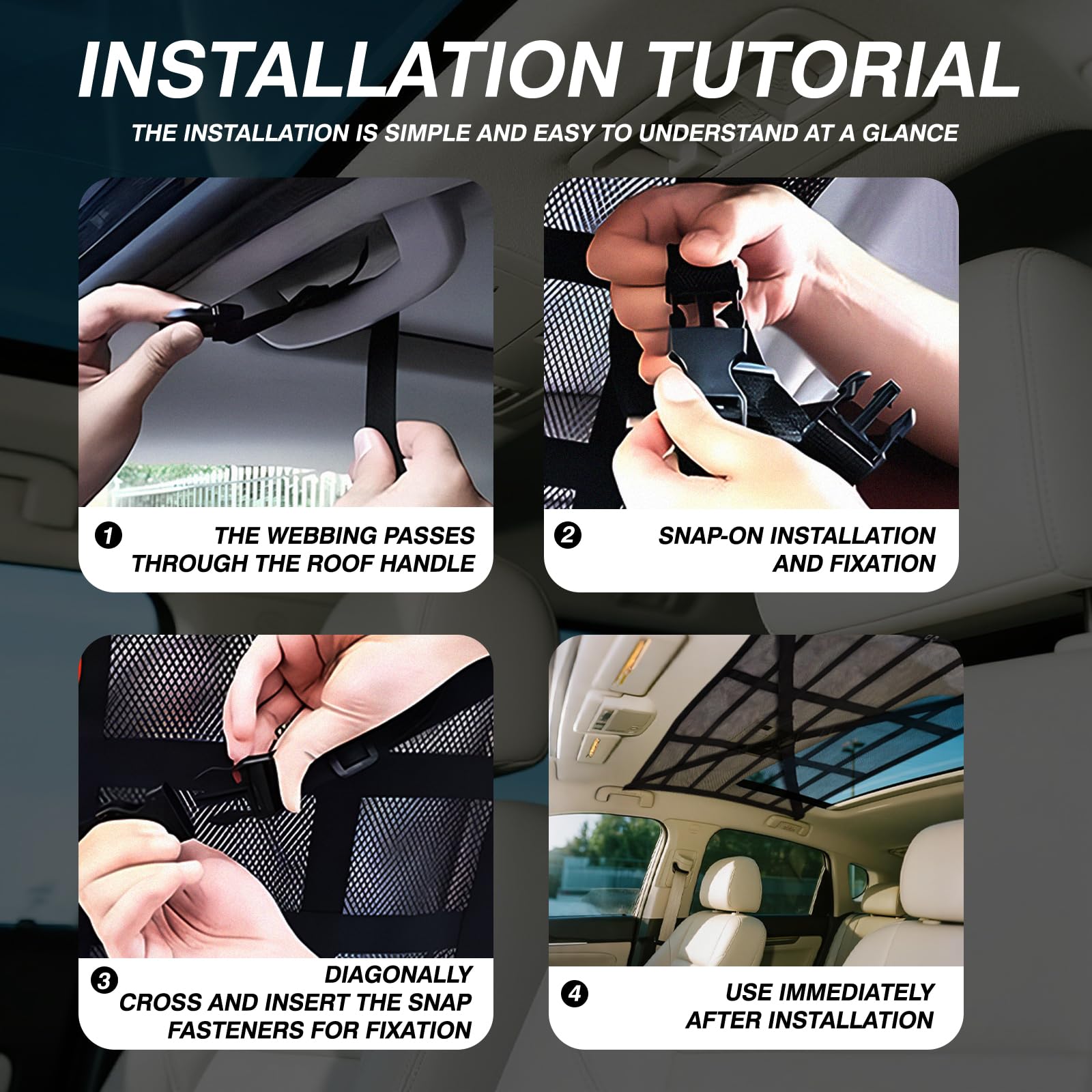 INSTALLATION TUTORIAL

THE INSTALLATION IS SIMPLE AND EASY TO UNDERSTAND AT A GLANCE

1 THE WEBBING PASSES THROUGH THE ROOF HANDLE

2 SNAP-ON INSTALLATION AND FIXATION

3 DIAGONALLY CROSS AND INSERT THE SNAP FASTENERS FOR FIXATION

4 USE IMMEDIATELY AFTER INSTALLATION