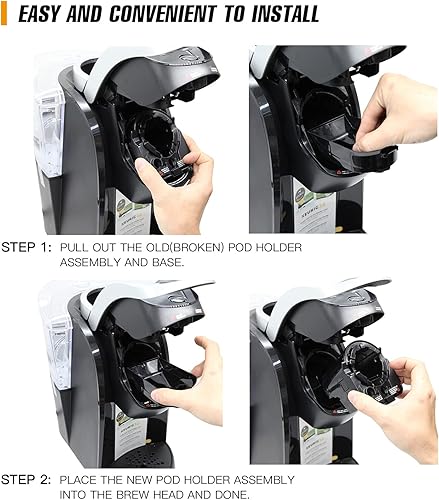 EASY AND CONVENIENT TO INSTALL

STEP 1: PULL OUT THE OLD(BROKEN) POD HOLDER ASSEMBLY AND BASE.

STEP 2: PLACE THE NEW POD HOLDER ASSEMBLY INTO THE BREW HEAD AND DONE.