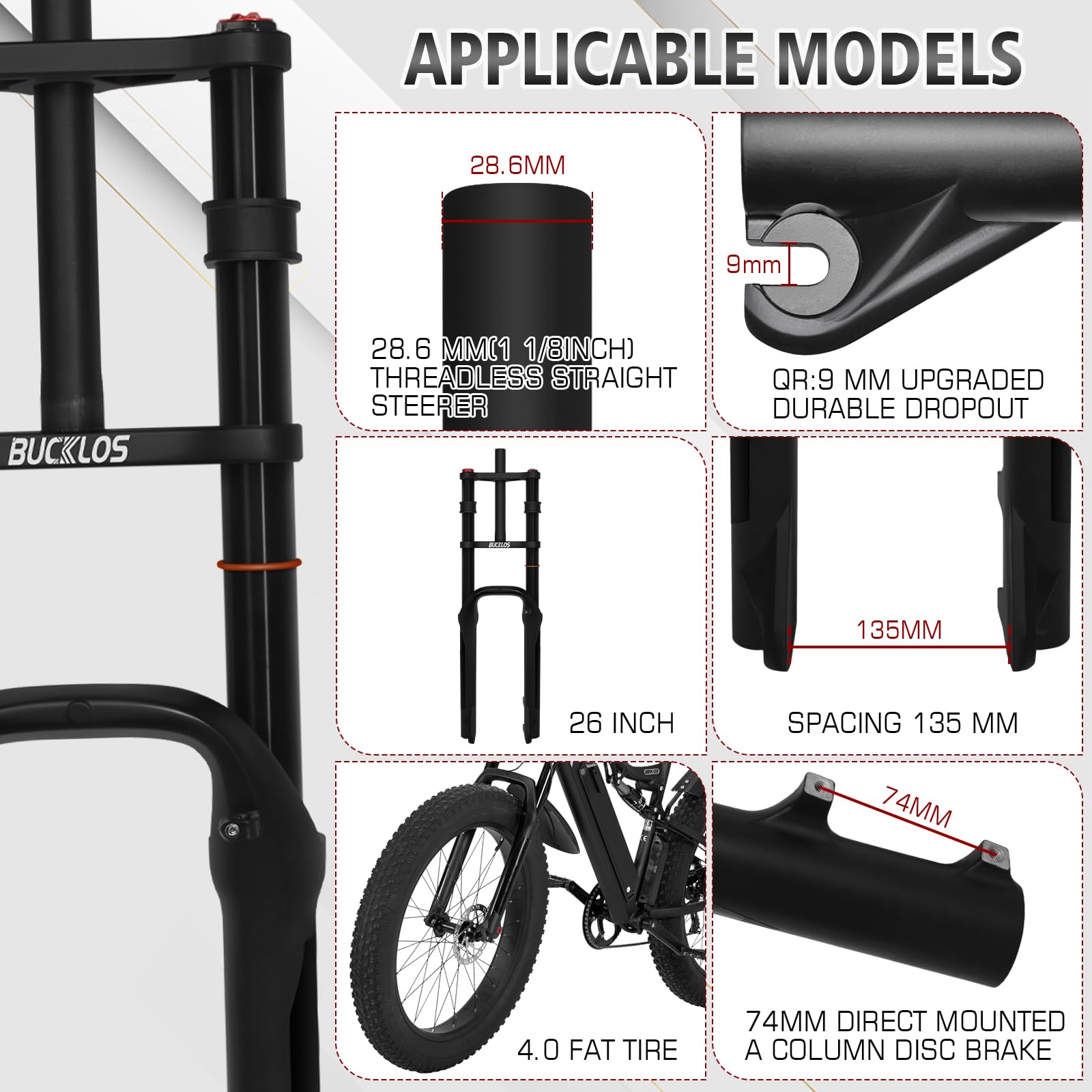 APPLICABLE MODELS

BUCKLOS

28.6MM

28.6 MM(1 1/8INCH) THREADLESS STRAIGHT STEERER

9mm

QR:9 MM UPGRADED DURABLE DROPOUT

BUCKLOS

26 INCH

135MM

SPACING 135 MM

4.0 FAT TIRE

74MM

74MM DIRECT MOUNTED A COLUMN DISC BRAKE