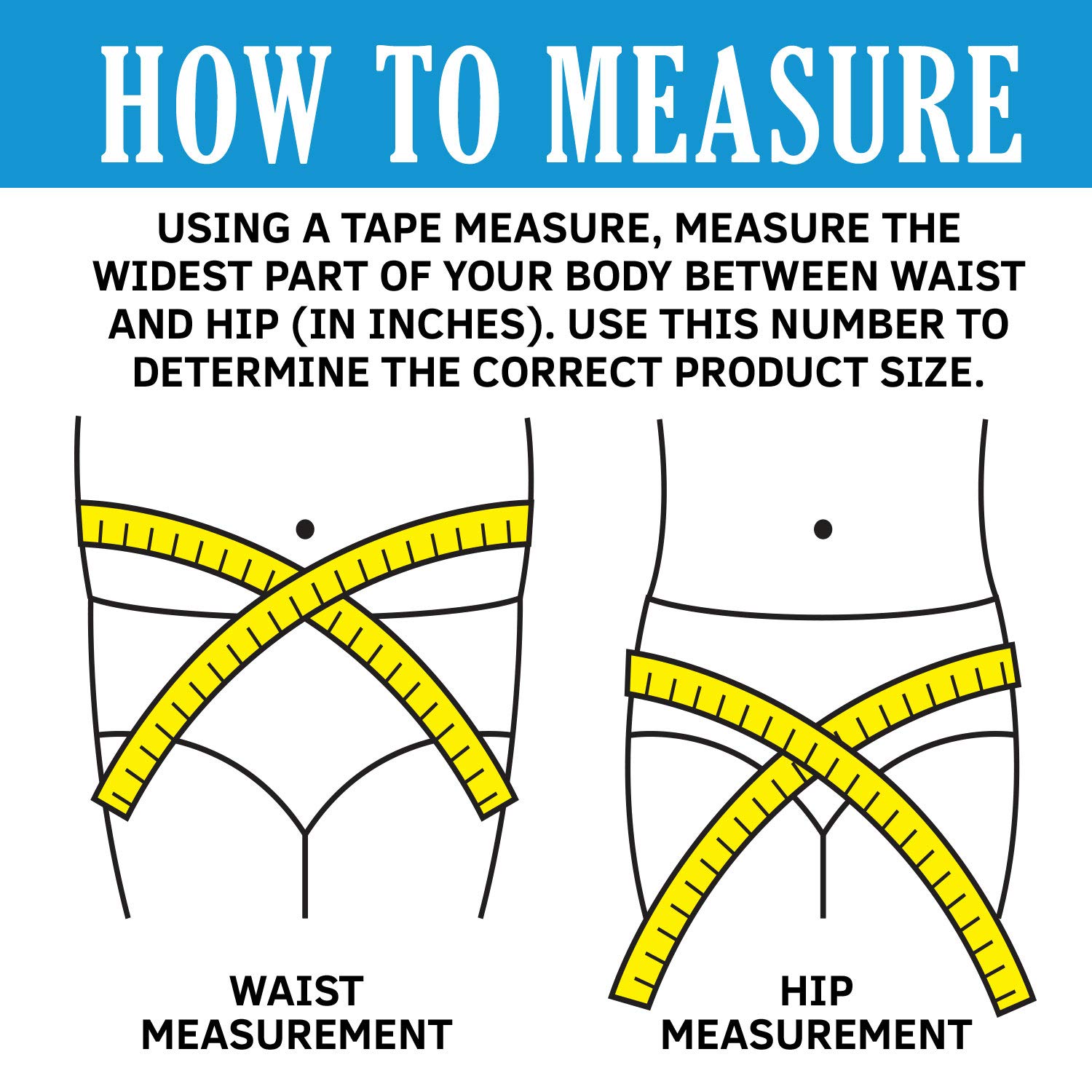 HOW TO MEASURE

USING A TAPE MEASURE, MEASURE THE WIDEST PART OF YOUR BODY BETWEEN WAIST AND HIP (IN INCHES). USE THIS NUMBER TO DETERMINE THE CORRECT PRODUCT SIZE.

WAIST MEASUREMENT

HIP MEASUREMENT