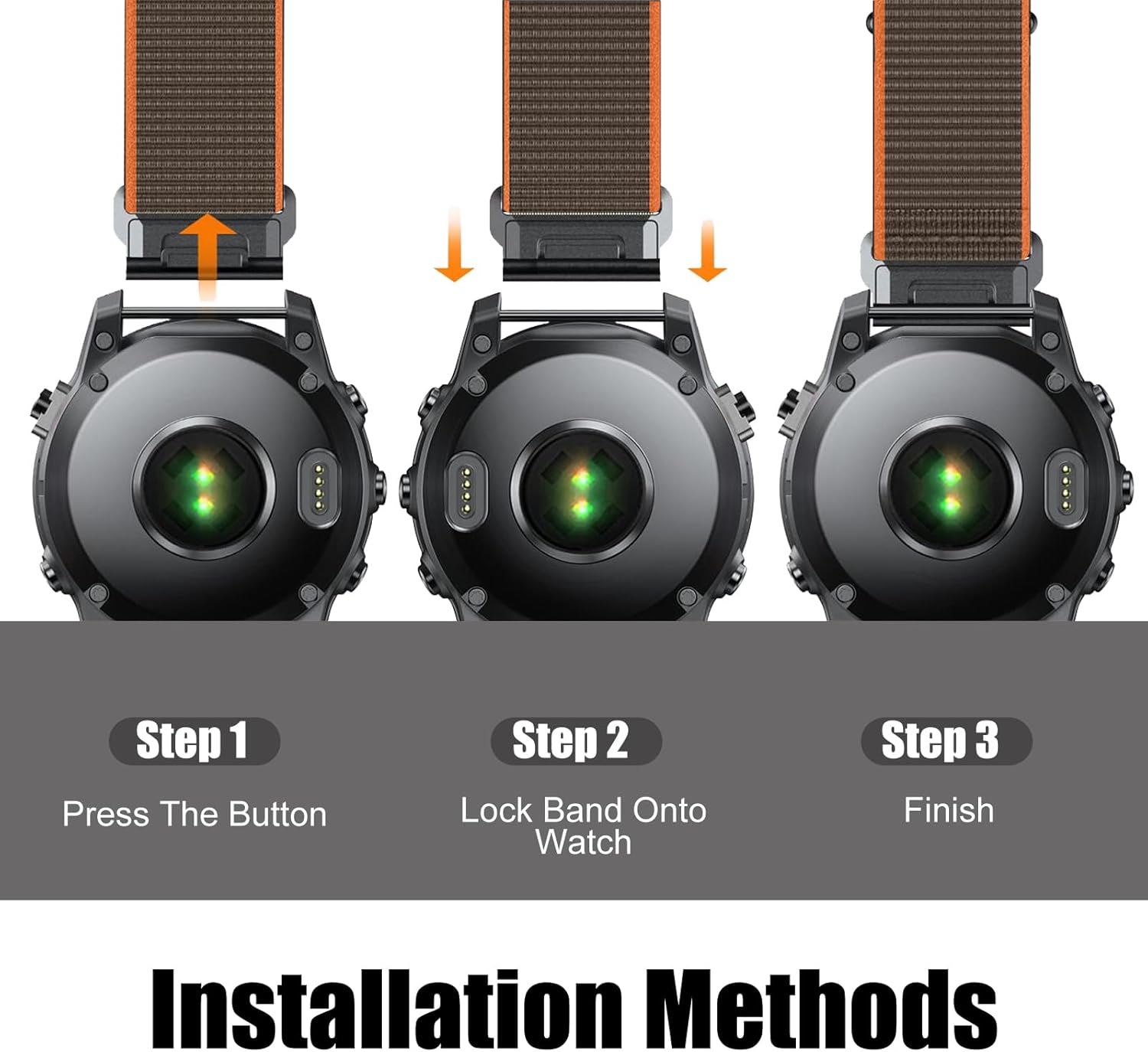 Step 1
Press The Button

Step 2
Lock Band Onto Watch

Step 3
Finish

Installation Methods