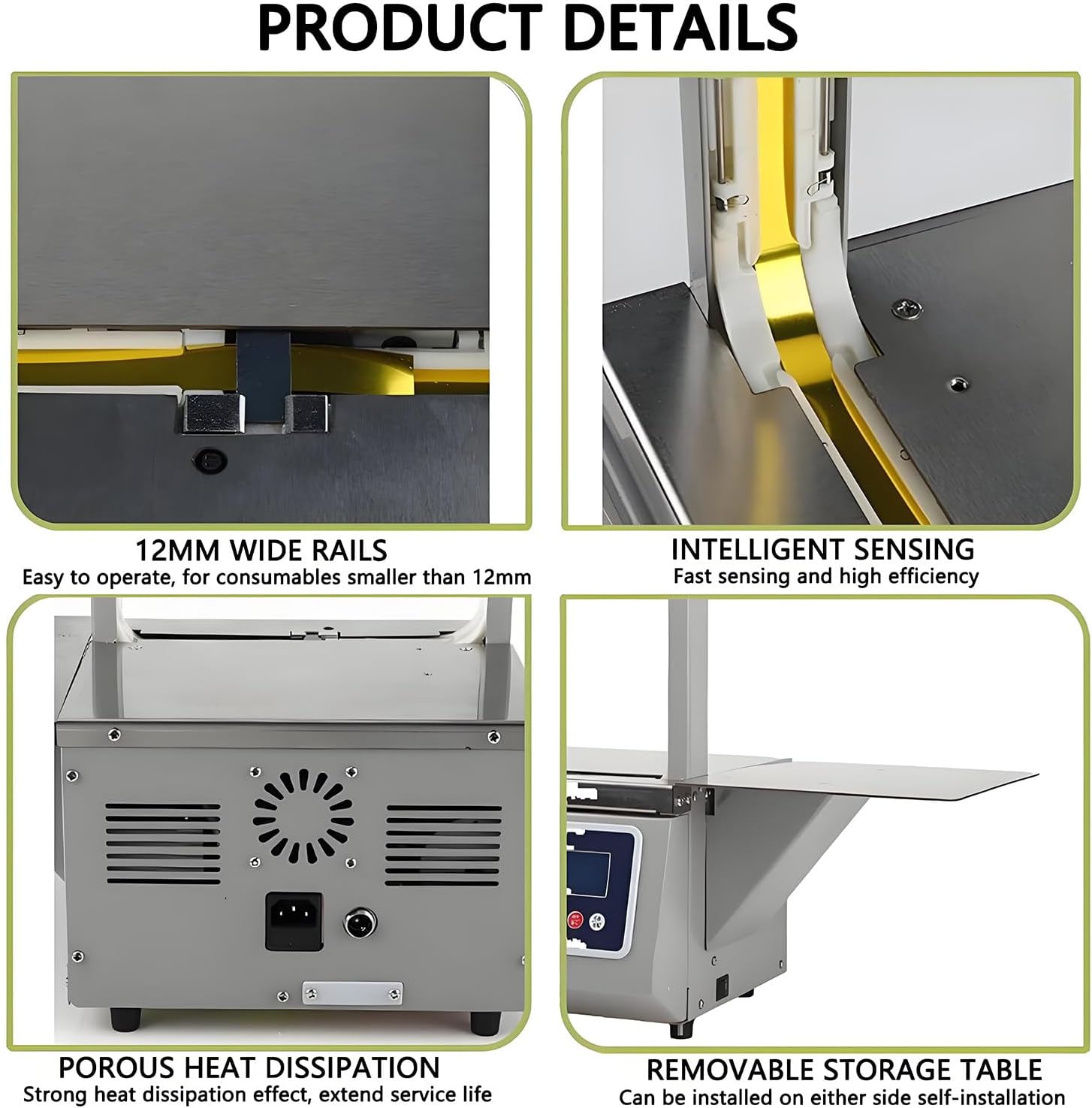 PRODUCT DETAILS

12MM WIDE RAILS
Easy to operate, for consumables smaller than 12mm

INTELLIGENT SENSING
Fast sensing and high efficiency

POROUS HEAT DISSIPATION
Strong heat dissipation effect, extend service life

REMOVABLE STORAGE TABLE
Can be installed on either side self-installation