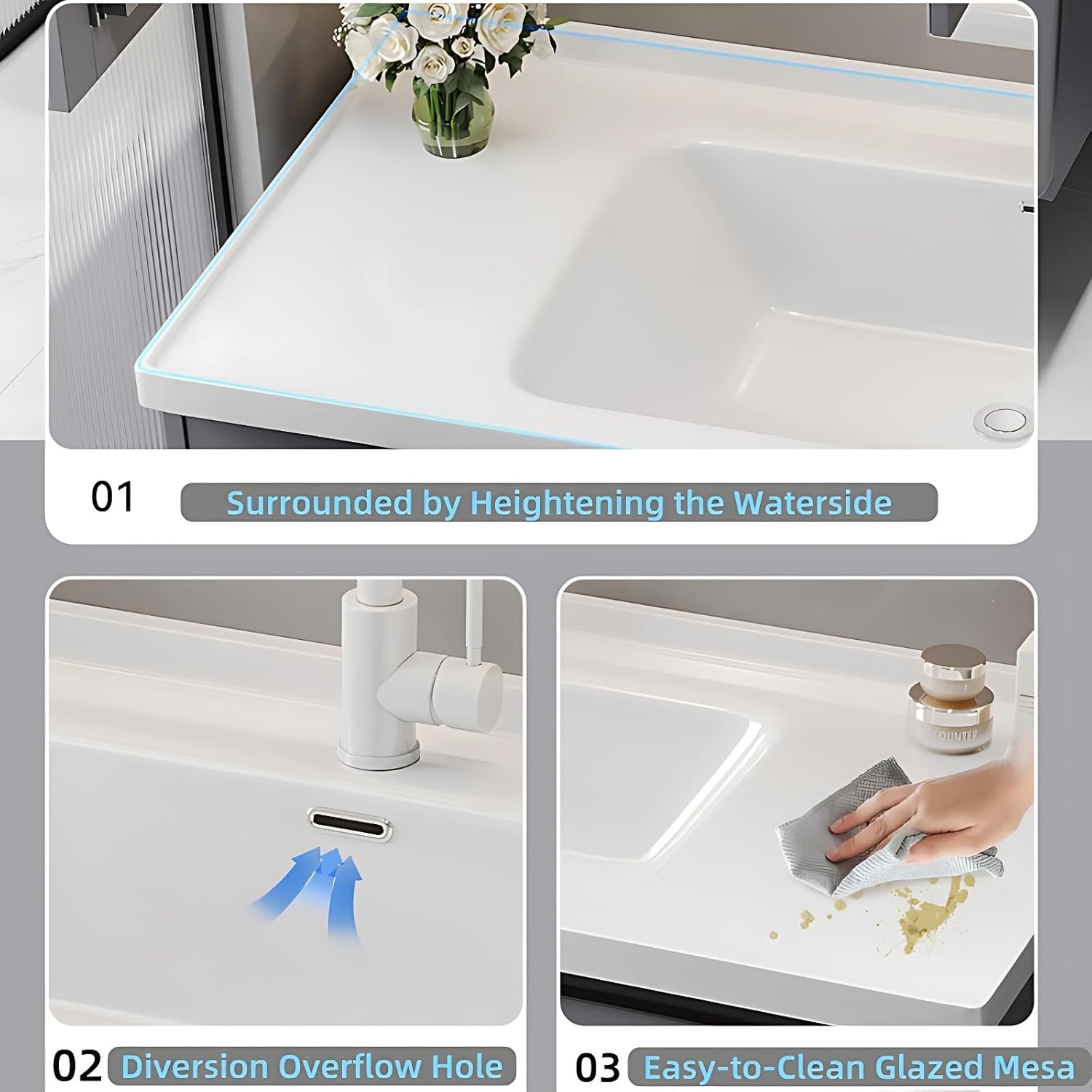 01 Surrounded by Heightening the Waterside

02 Diversion Overflow Hole

03 Easy-to-Clean Glazed Mesa