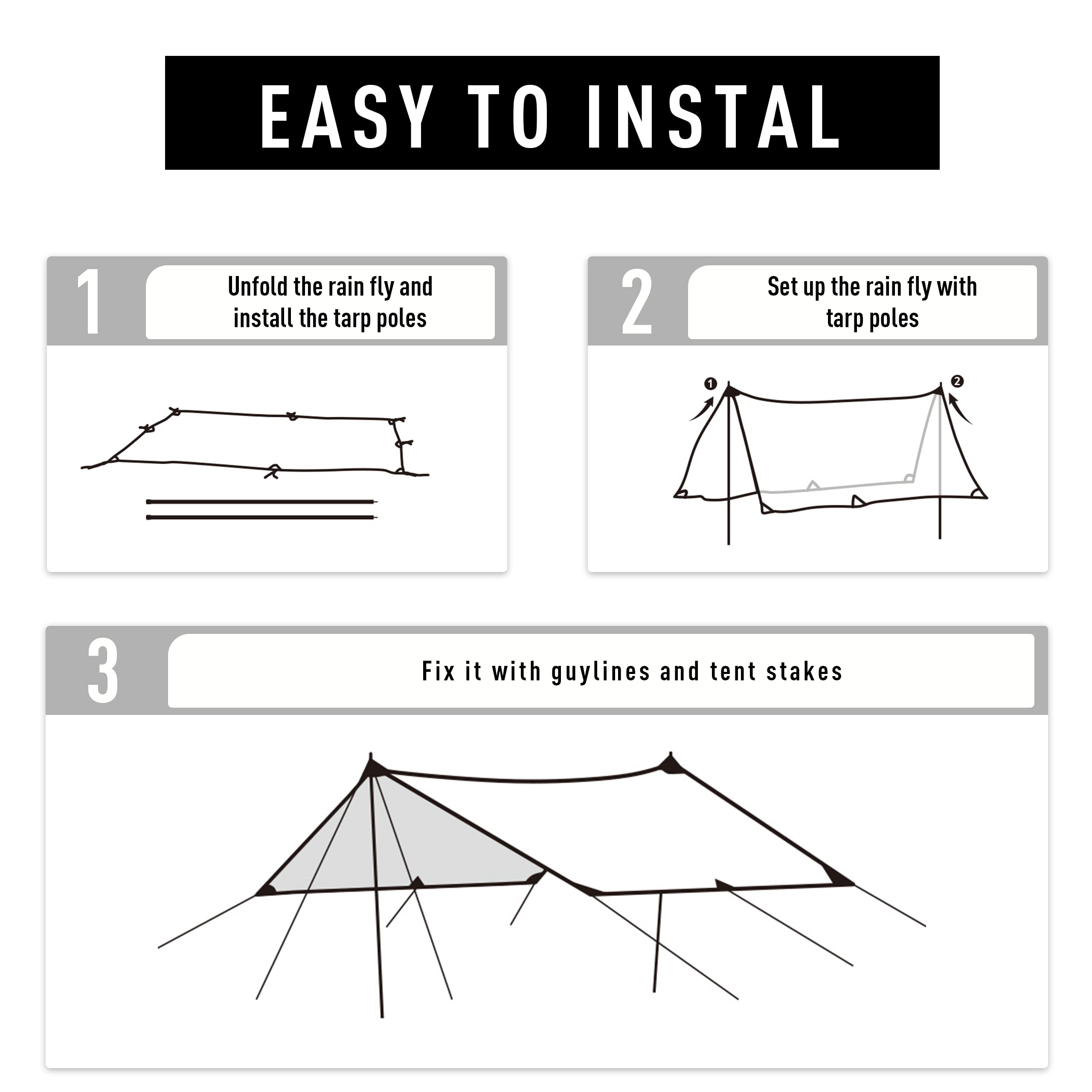 EASY TO INSTAL

1

Unfold the rain fly and install the tarp poles

2

Set up the rain fly with tarp poles

1

2

3

Fix it with guylines and tent stakes