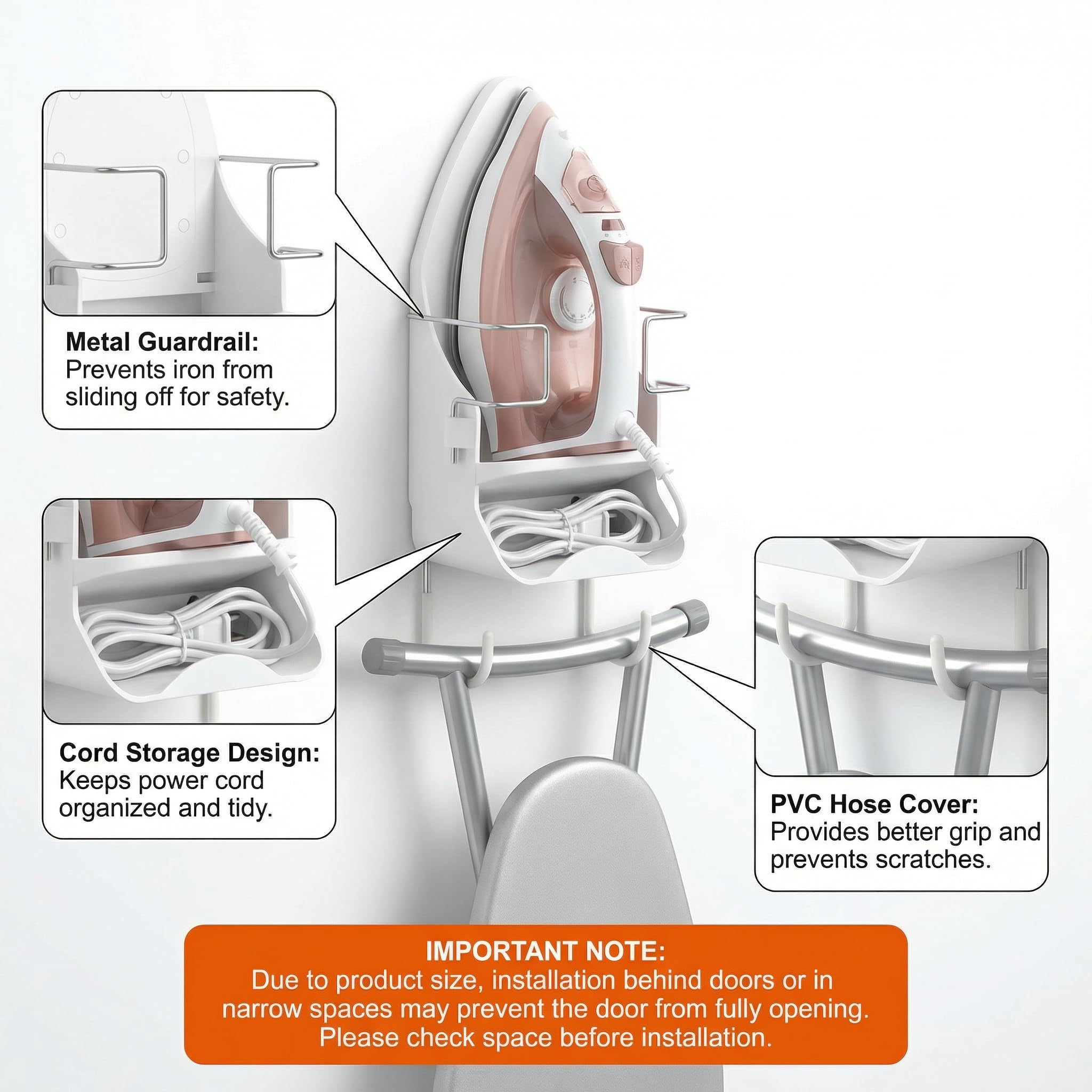 Metal Guardrail:
Prevents iron from sliding off for safety.

Cord Storage Design:
Keeps power cord organized and tidy.

PVC Hose Cover:
Provides better grip and prevents scratches.

IMPORTANT NOTE:
Due to product size, installation behind doors or in narrow spaces may prevent the door from fully opening. Please check space before installation.