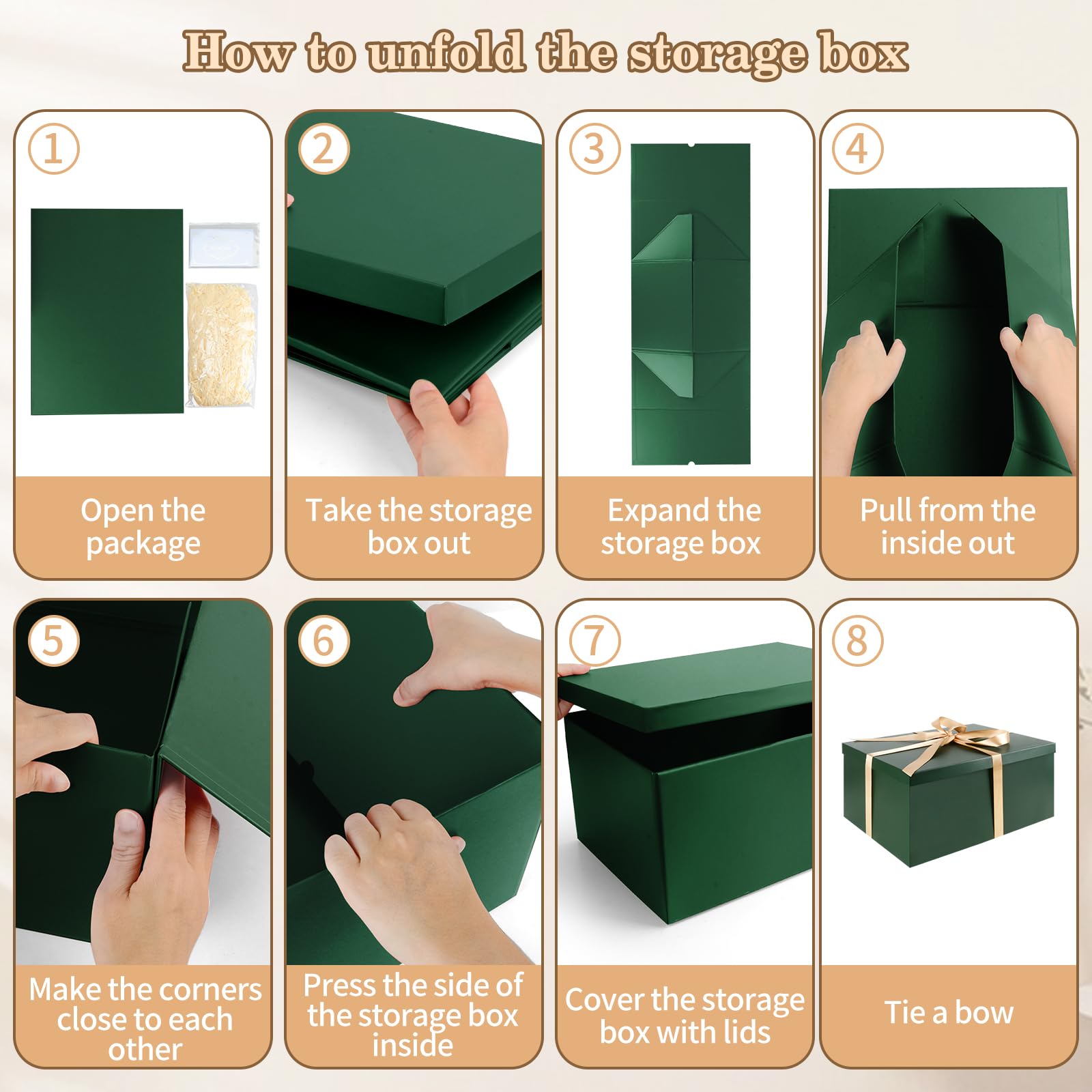 How to unfold the storage box

①
Open the package

②
Take the storage box out

③
Expand the storage box

④
Pull from the inside out

⑤
Make the corners close to each other

⑥
Press the side of the storage box inside

⑦
Cover the storage box with lids

⑧
Tie a bow