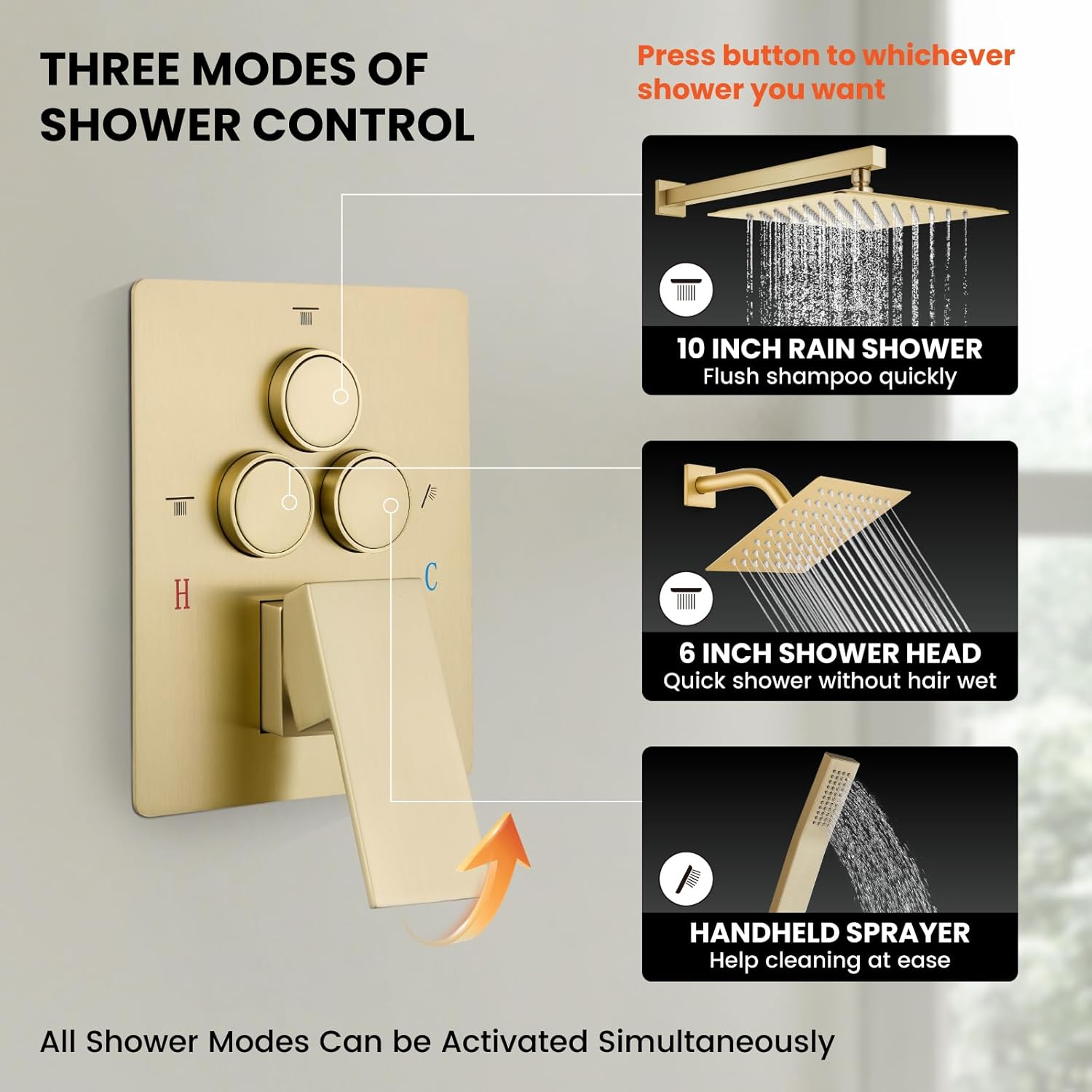 THREE MODES OF SHOWER CONTROL

Press button to whichever shower you want

H

C

10 INCH RAIN SHOWER
Flush shampoo quickly

6 INCH SHOWER HEAD
Quick shower without hair wet

HANDHELD SPRAYER
Help cleaning at ease

All Shower Modes Can be Activated Simultaneously