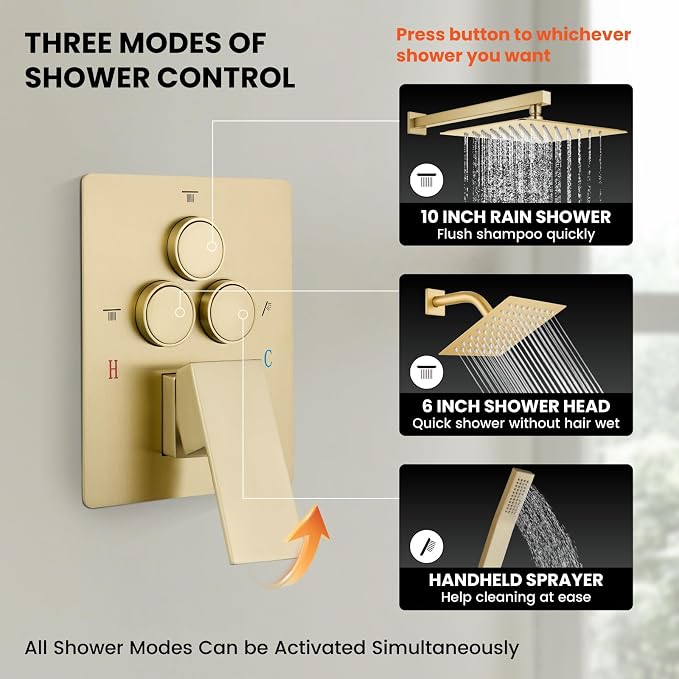 THREE MODES OF SHOWER CONTROL

Press button to whichever shower you want

H

C

10 INCH RAIN SHOWER
Flush shampoo quickly

6 INCH SHOWER HEAD
Quick shower without hair wet

HANDHELD SPRAYER
Help cleaning at ease

All Shower Modes Can be Activated Simultaneously