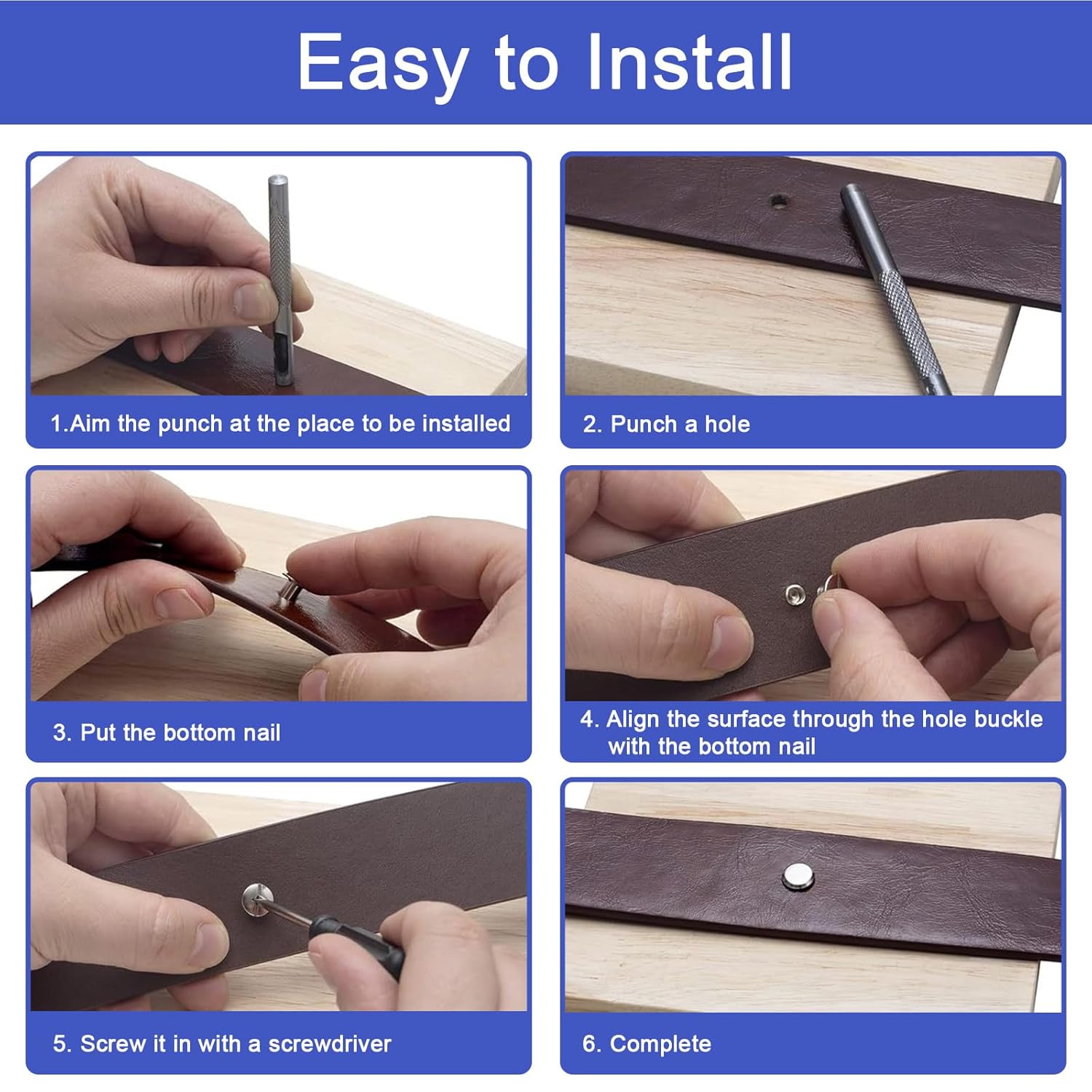 Easy to Install

1.Aim the punch at the place to be installed

2. Punch a hole

3. Put the bottom nail

4. Align the surface through the hole buckle with the bottom nail

5. Screw it in with a screwdriver

6. Complete