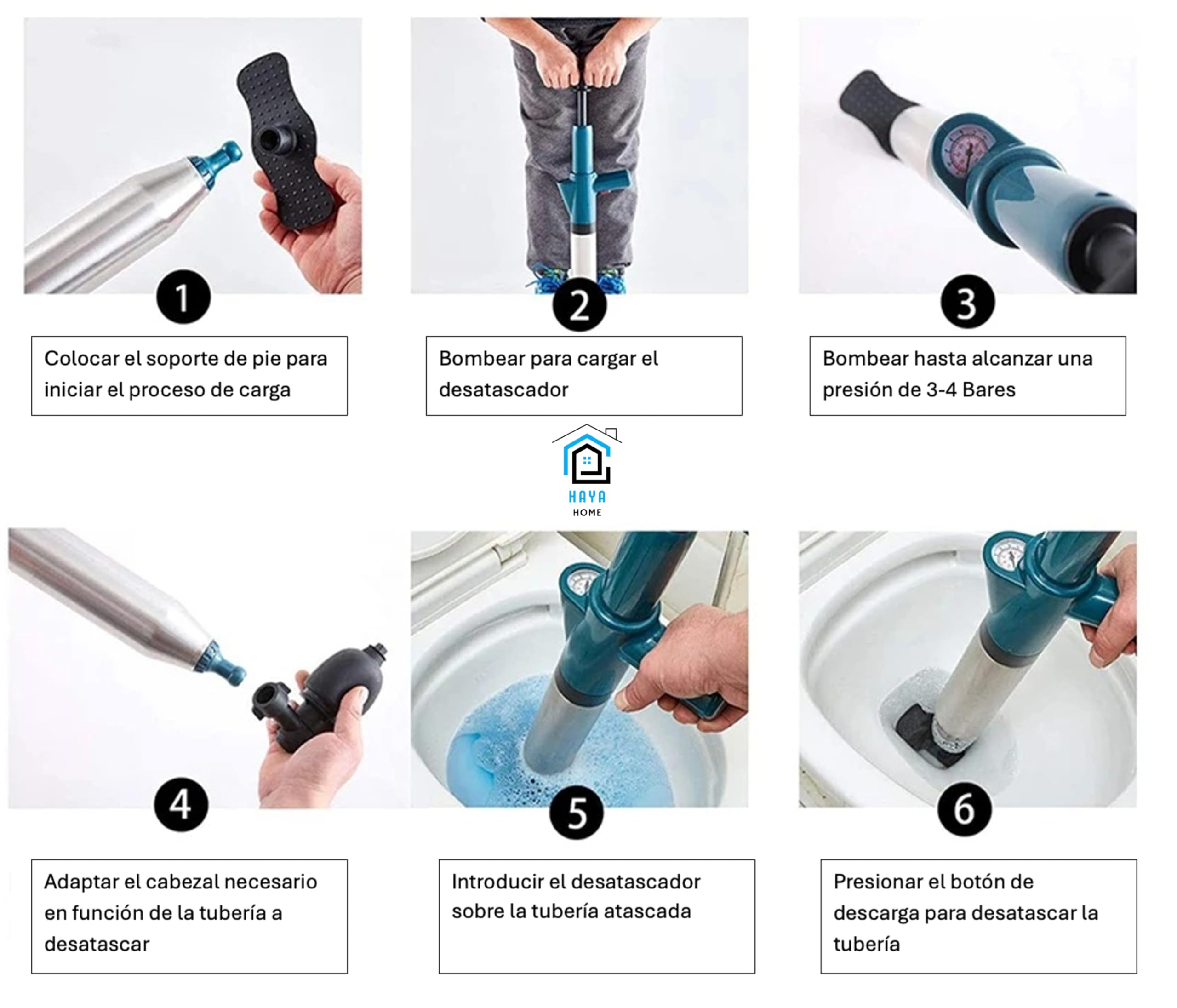 1

Colocar el soporte de pie para iniciar el proceso de carga

2

Bombear para cargar el desatascador

3

Bombear hasta alcanzar una presión de 3-4 Bares

HAYA
HOME

4

Adaptar el cabezal necesario en función de la tubería a desatascar

5

Introducir el desatascador sobre la tubería atascada

6

Presionar el botón de descarga para desatascar la tubería