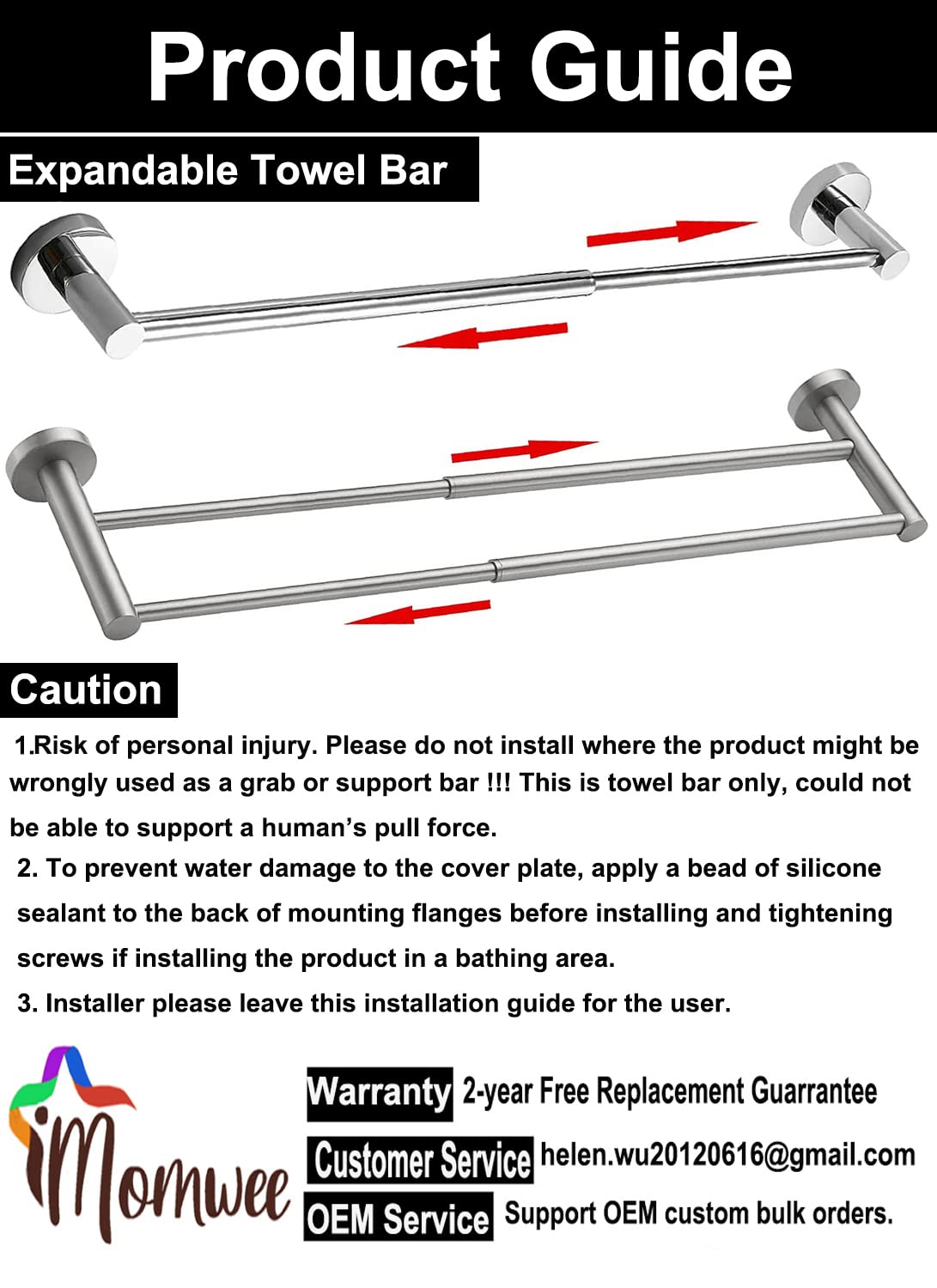 Product Guide

Expandable Towel Bar

Caution

1.Risk of personal injury. Please do not install where the product might be wrongly used as a grab or support bar !!! This is towel bar only, could not be able to support a human's pull force.

2. To prevent water damage to the cover plate, apply a bead of silicone sealant to the back of mounting flanges before installing and tightening screws if installing the product in a bathing area.

3. Installer please leave this installation guide for the user.

iMomwee

Warranty 2-year Free Replacement Guarrantee

Customer Service helen.wu20120616@gmail.com

OEM Service Support OEM custom bulk orders.