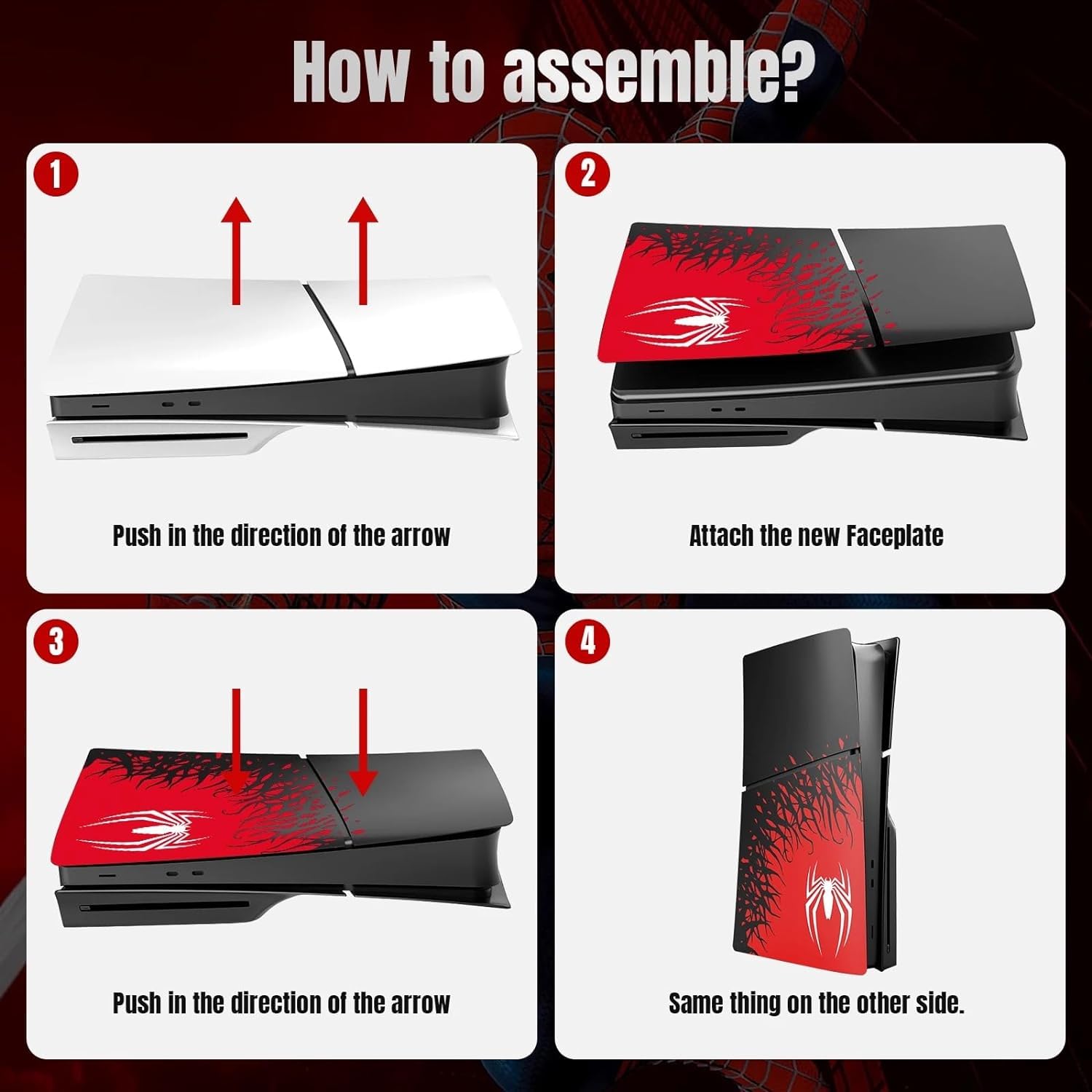 How to assemble?

1

Push in the direction of the arrow

2

Attach the new Faceplate

3

Push in the direction of the arrow

4

Same thing on the other side.