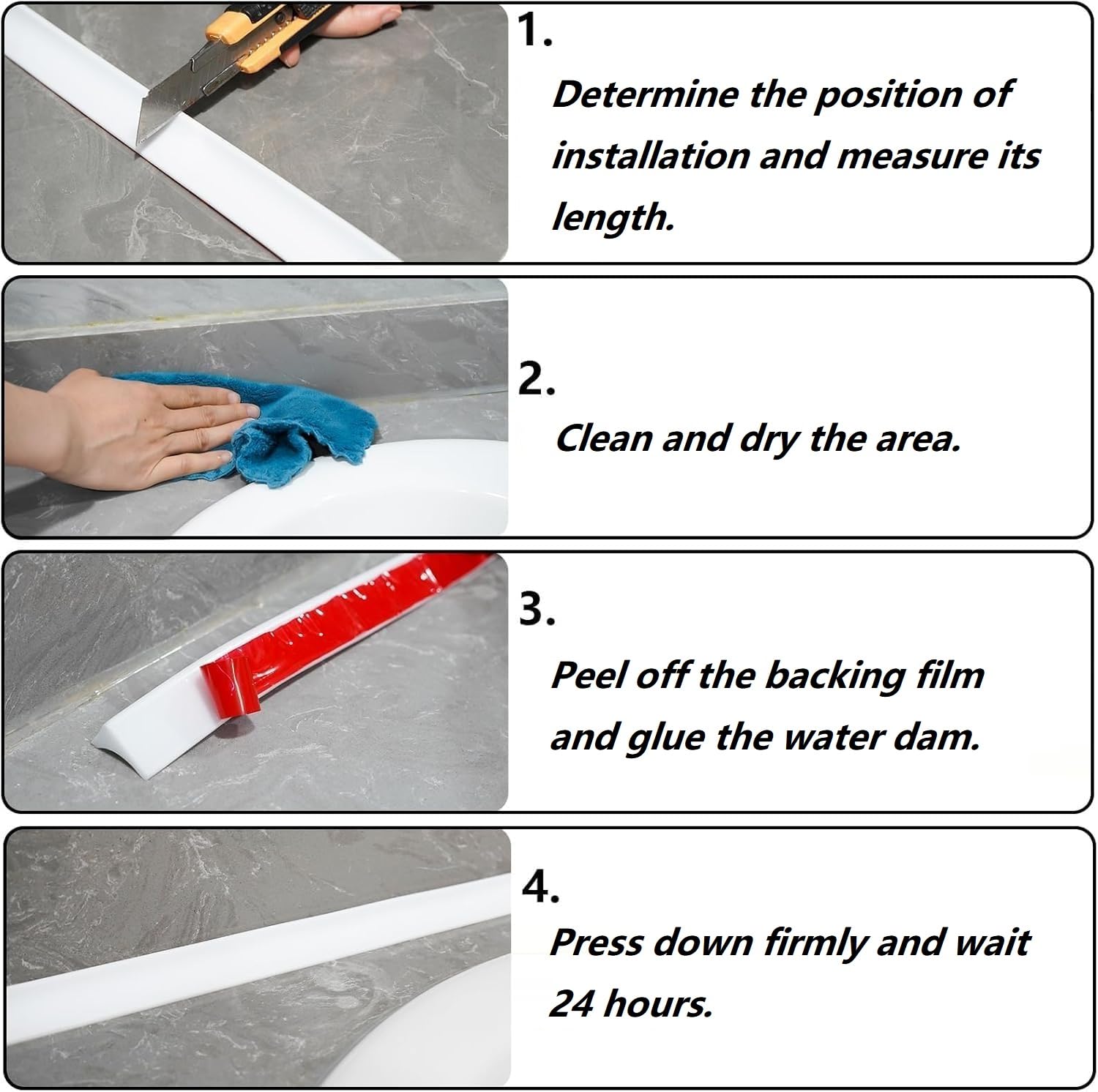 1.

Determine the position of installation and measure its length.

2.

Clean and dry the area.

3.

Peel off the backing film and glue the water dam.

4.

Press down firmly and wait 24 hours.